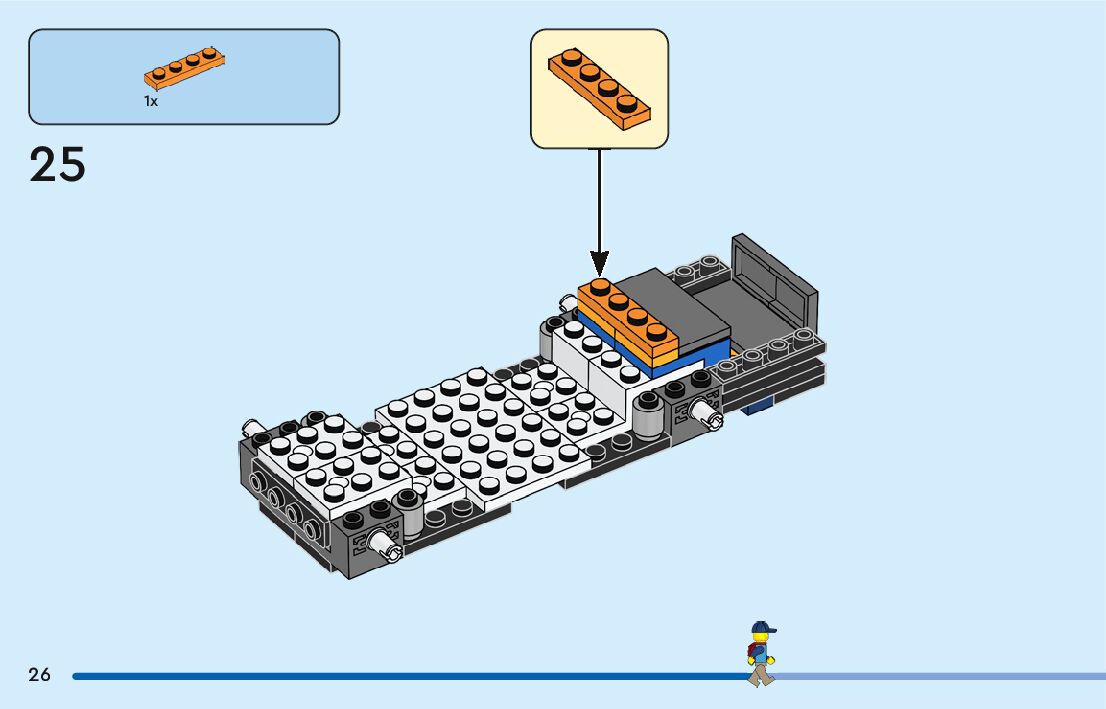 1x

25

26