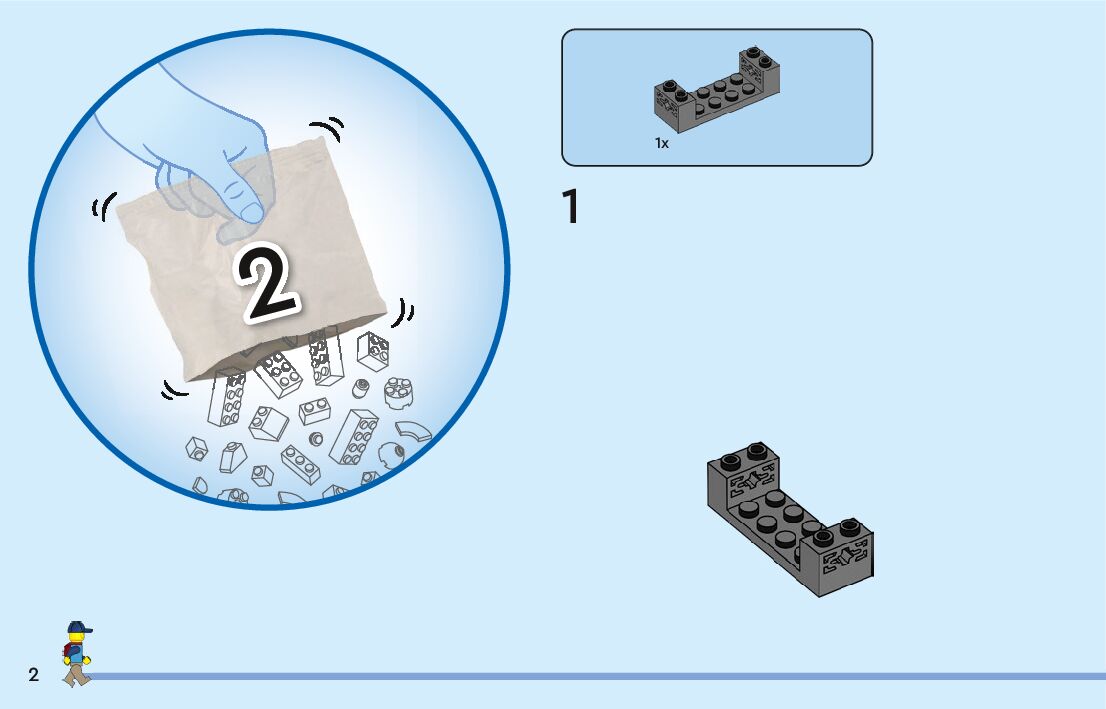 2

1x

1

2