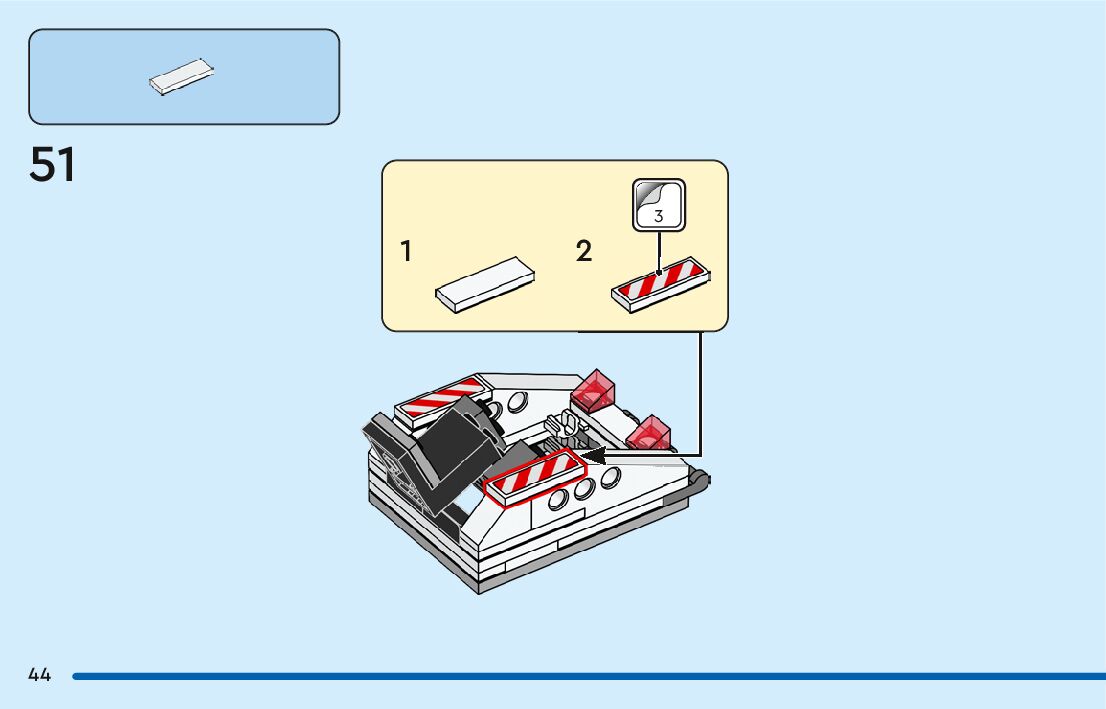 51

1

2

3

44