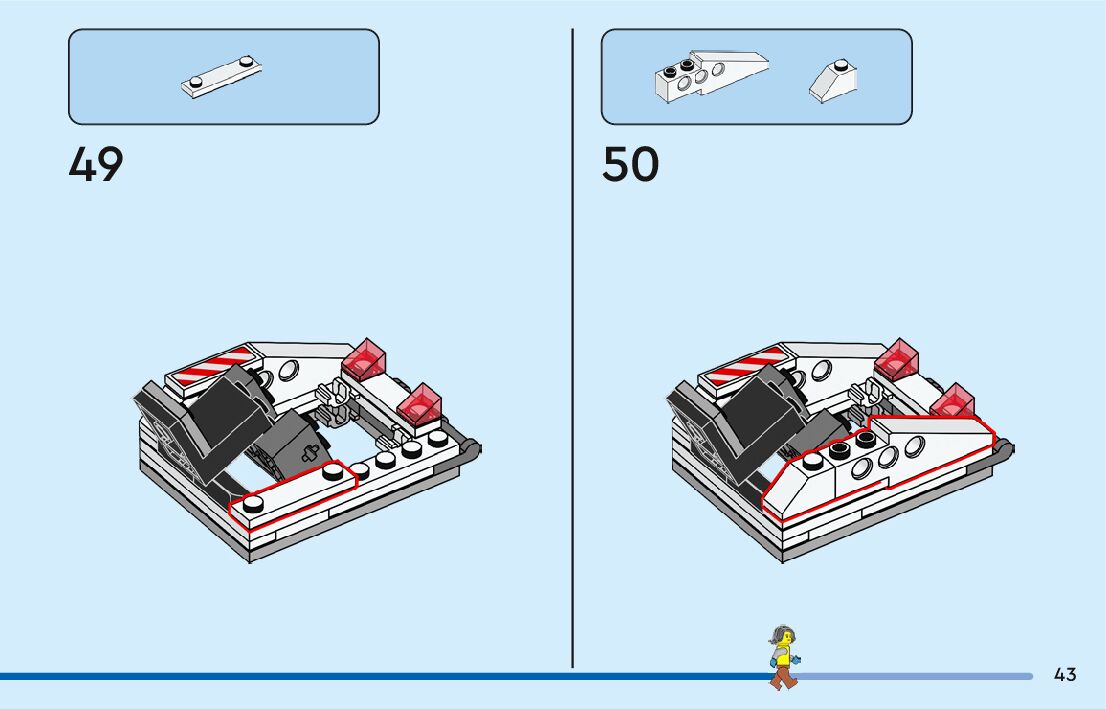 49

50

43