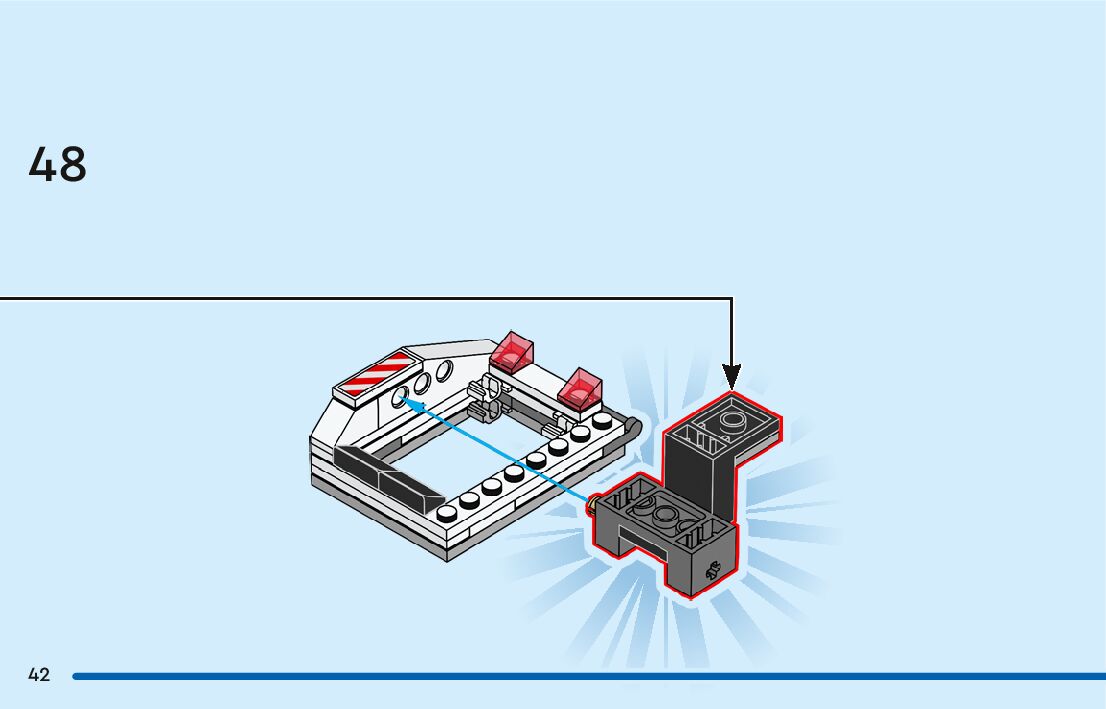 48

42