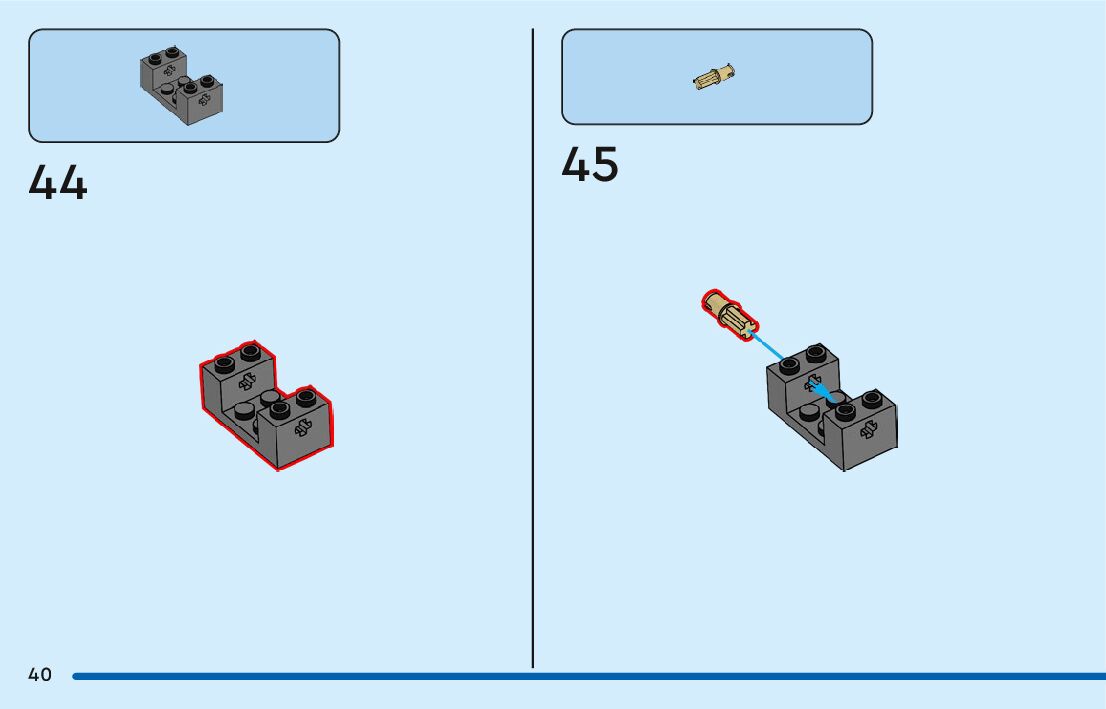 44

45

40