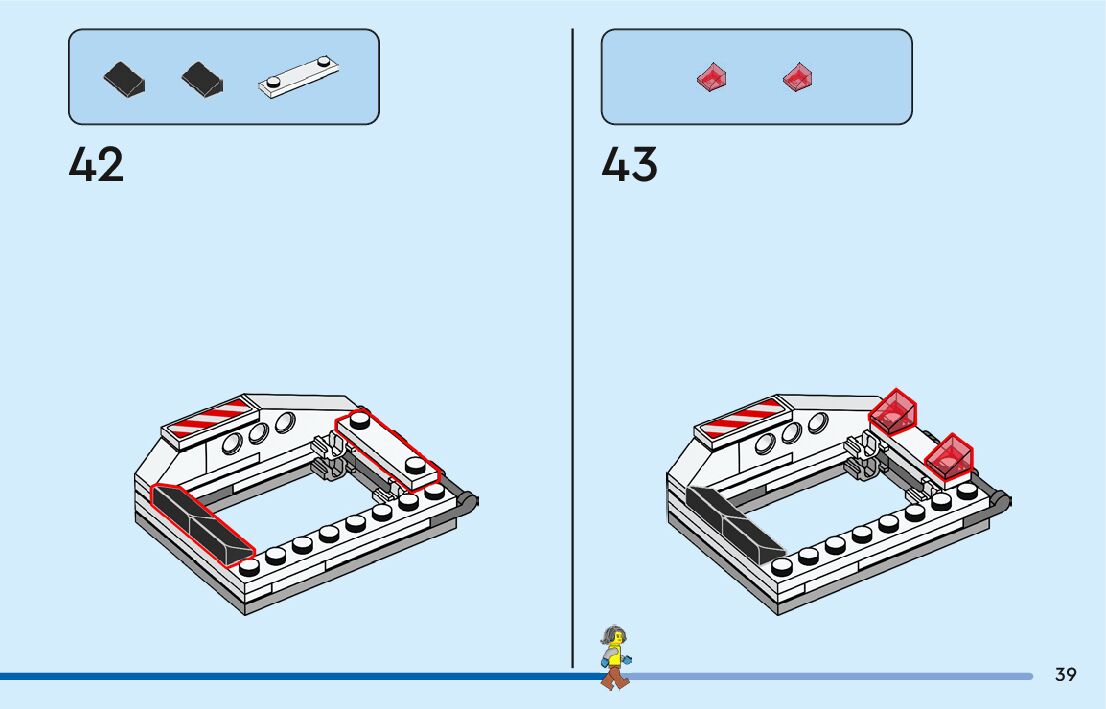 42

43

39