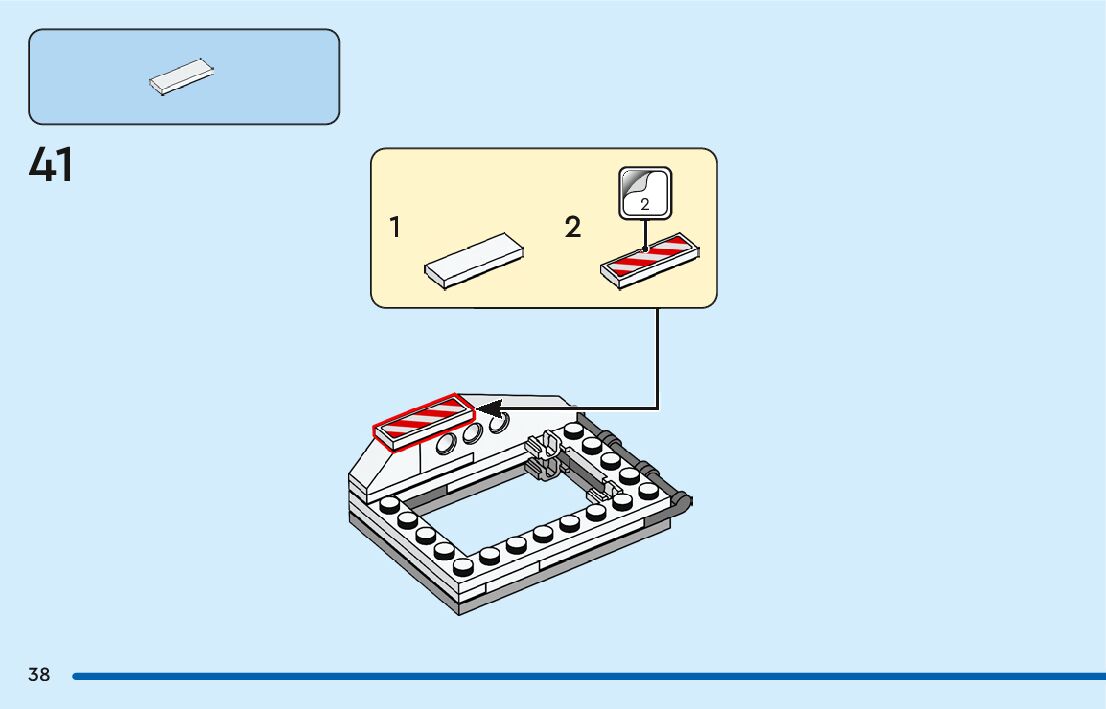 41

1

2

2

38