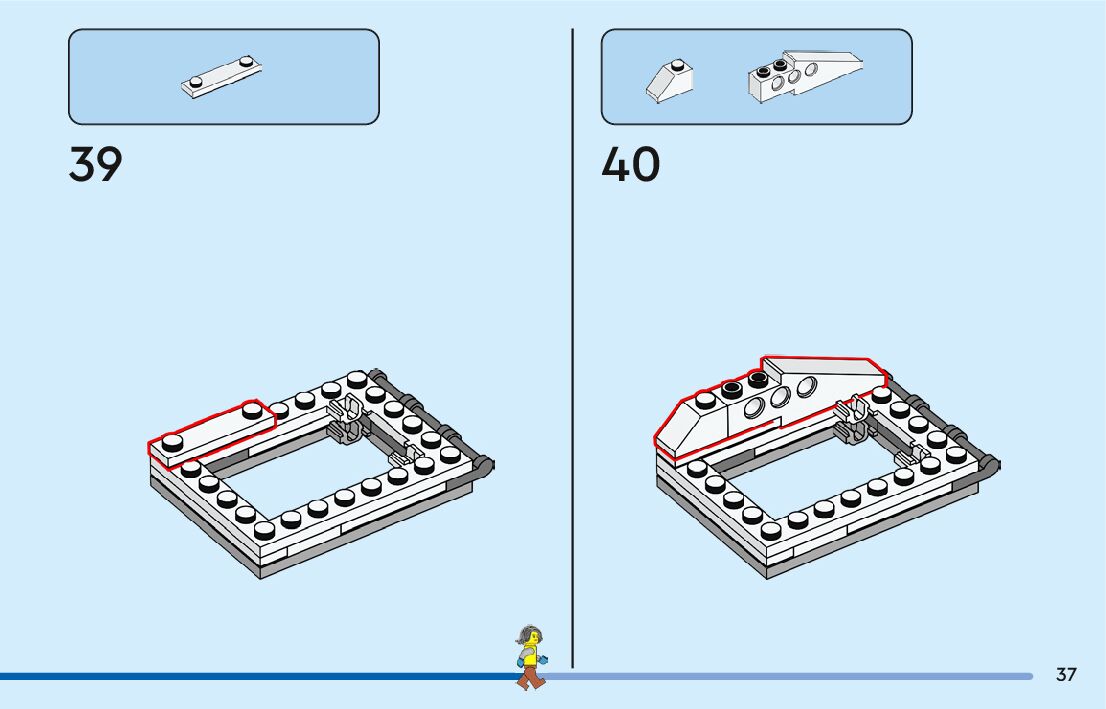 39

40

37