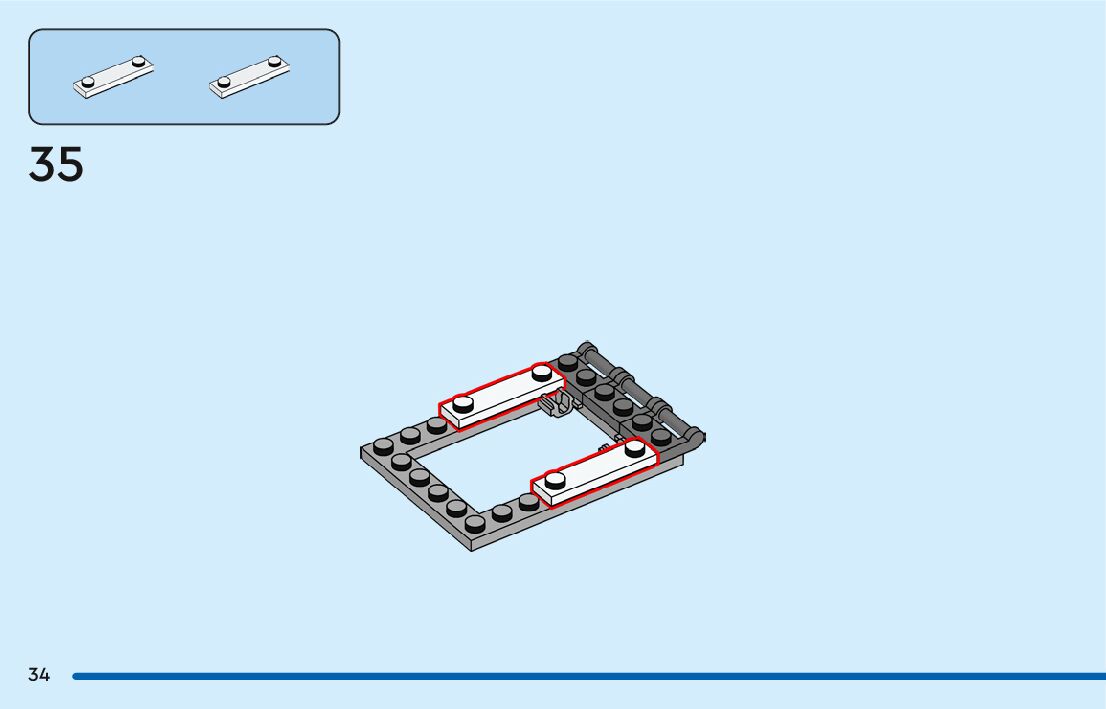 35

34