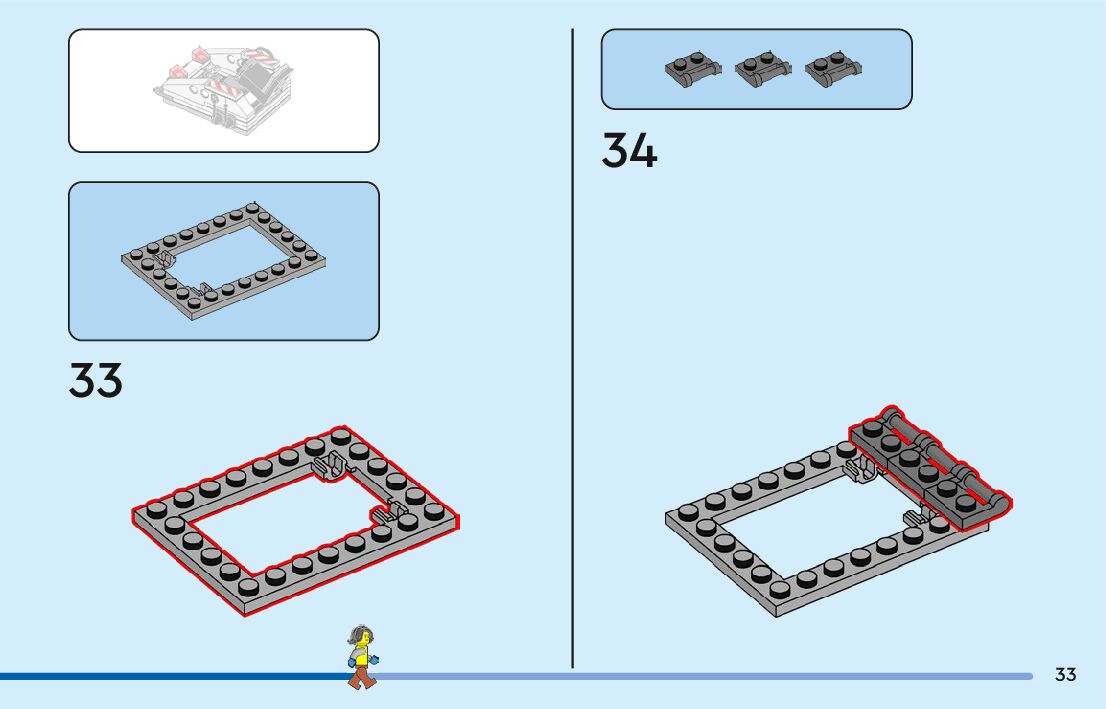 33

34

33