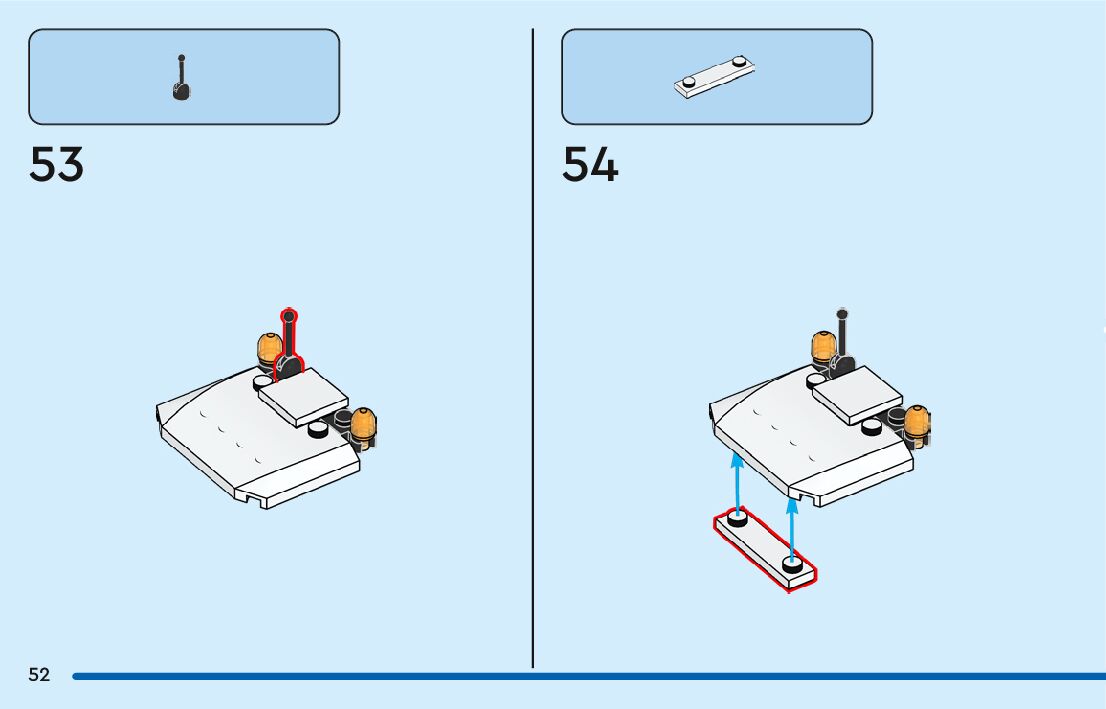 53

54

52