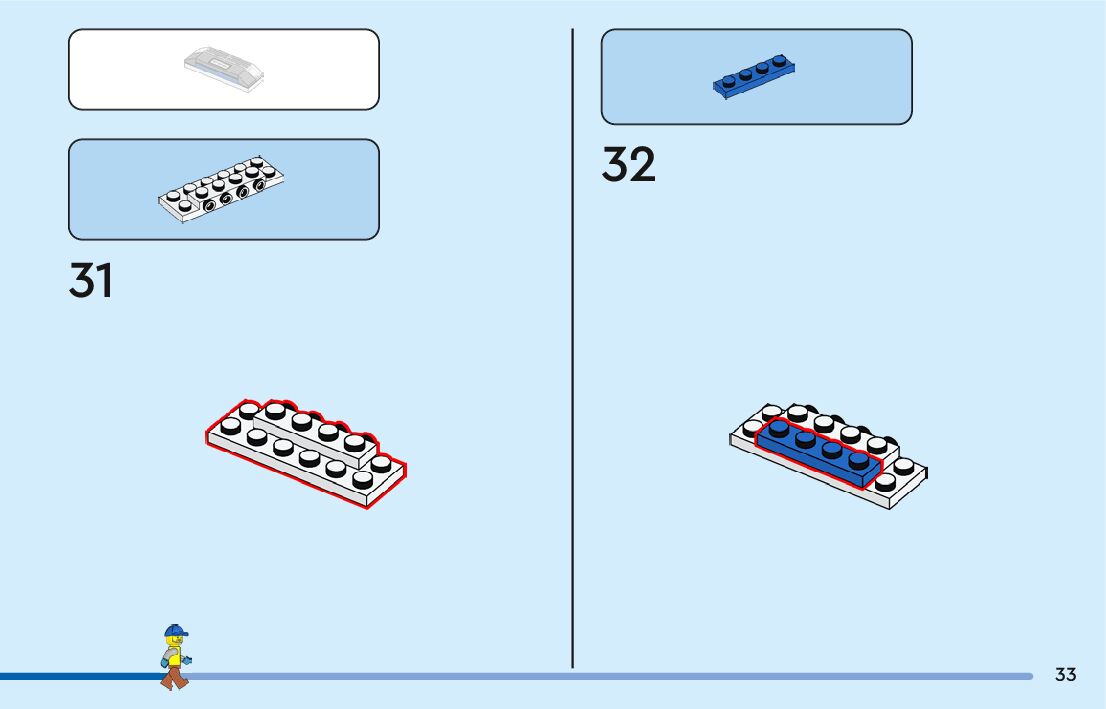 31

32

33