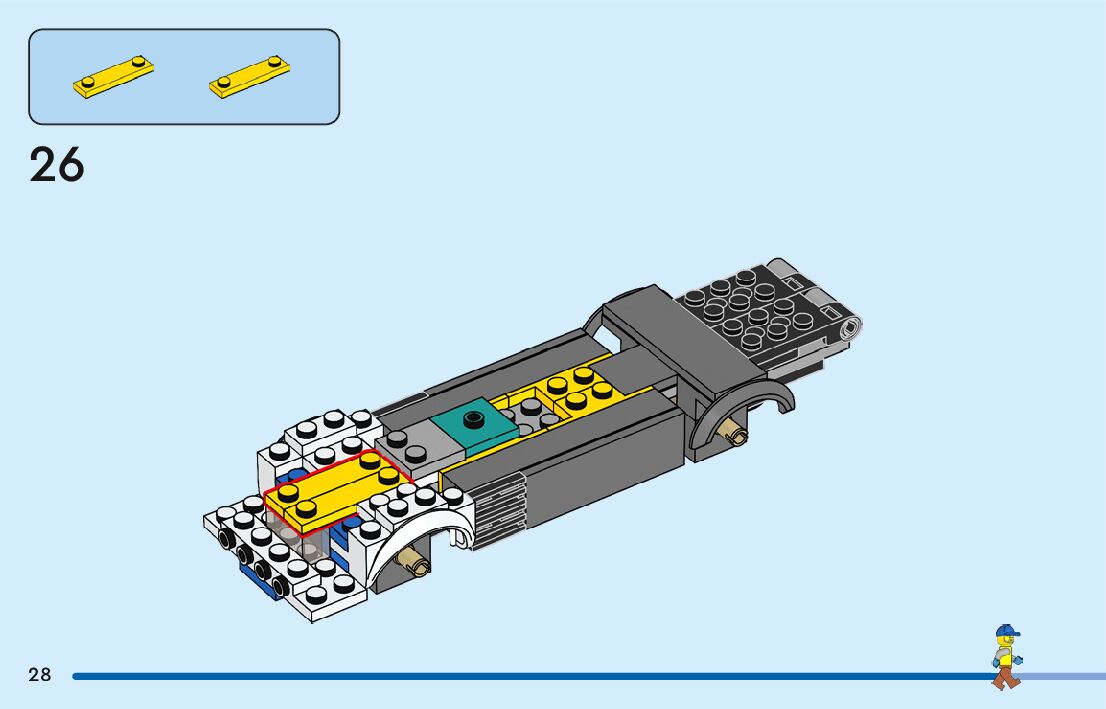 26

28