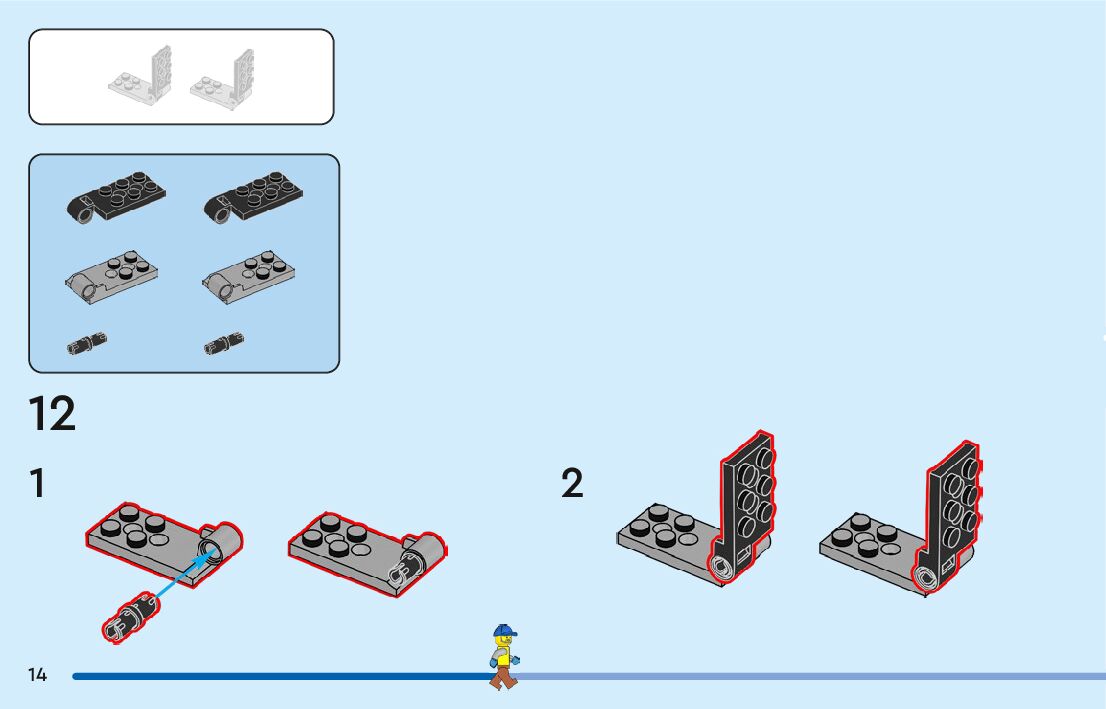 12

1

2

14