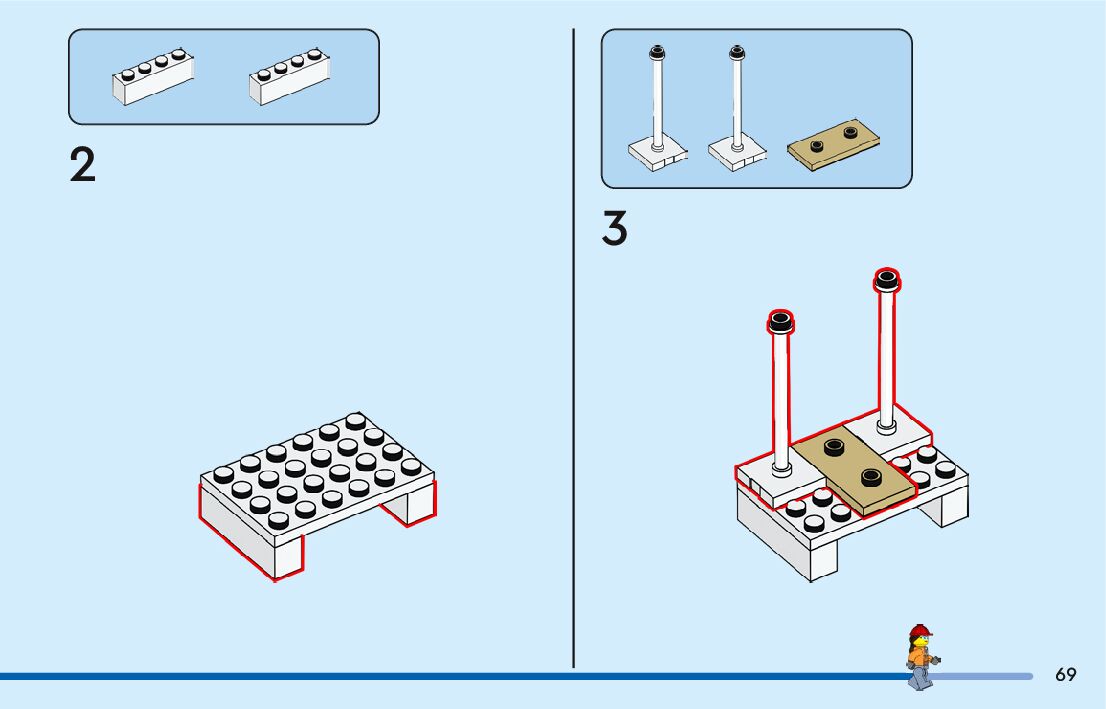 2

3

69