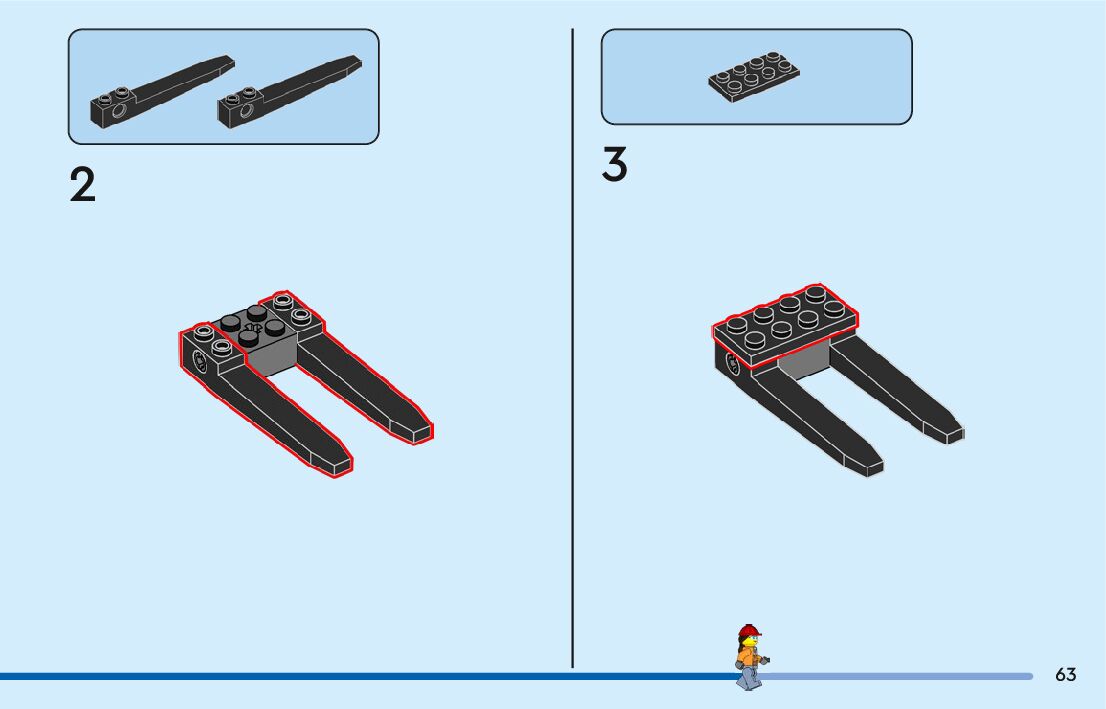 2

3

63