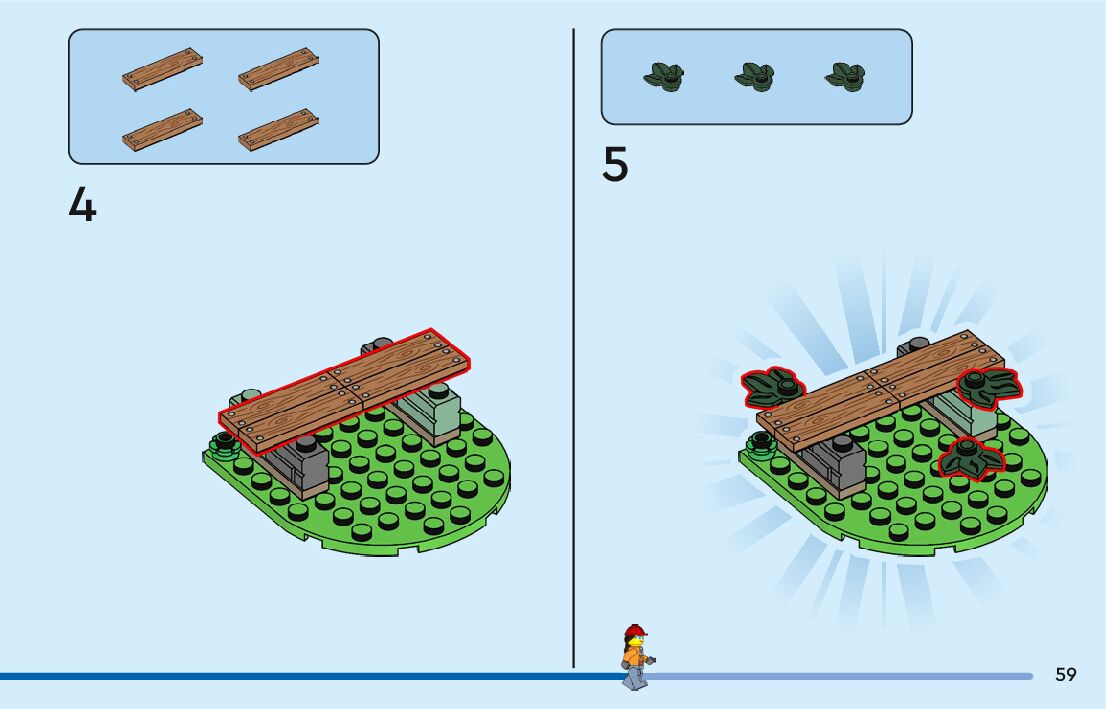 4

5

59