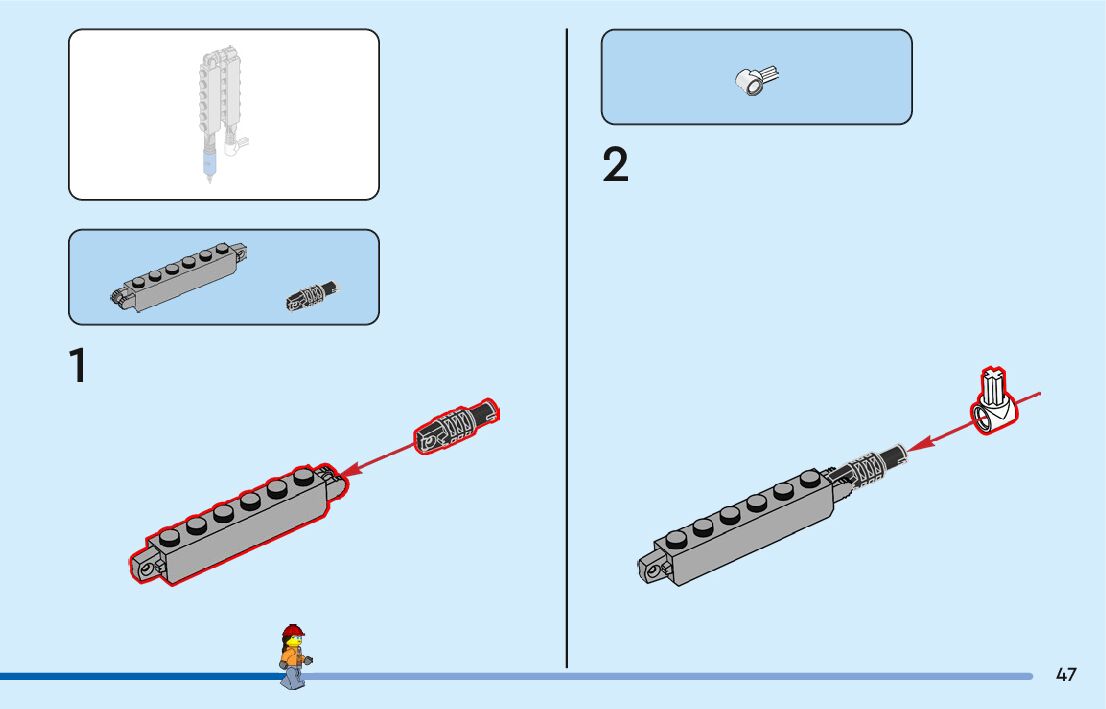 1

2

47