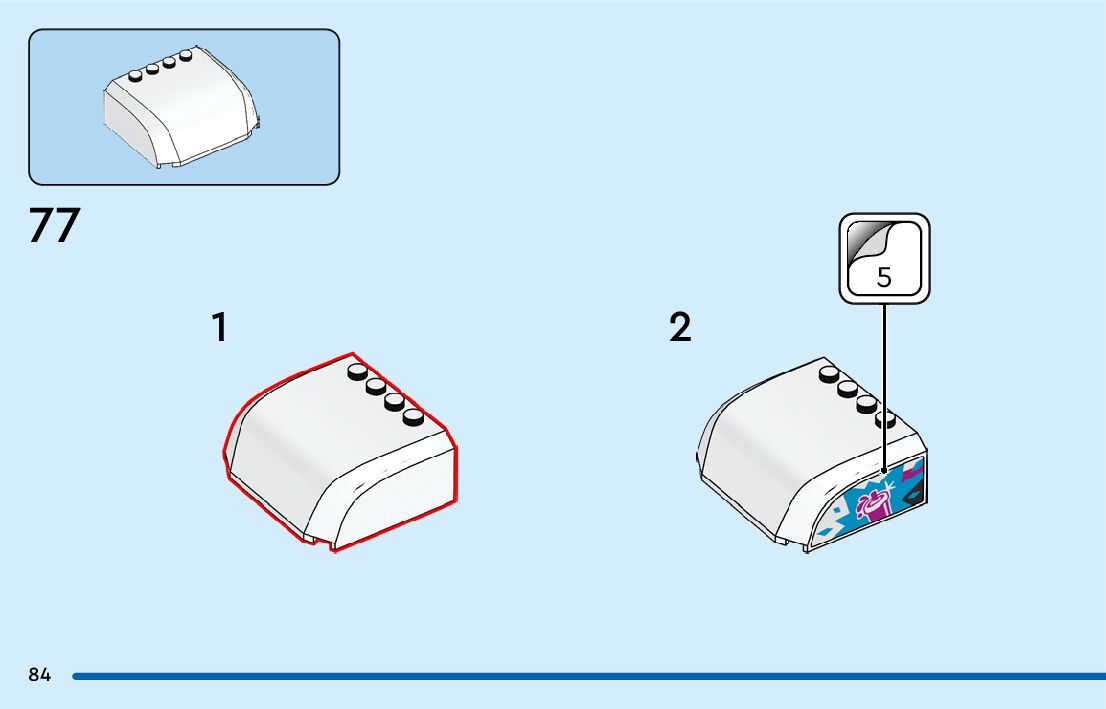 77

1

2

5

84