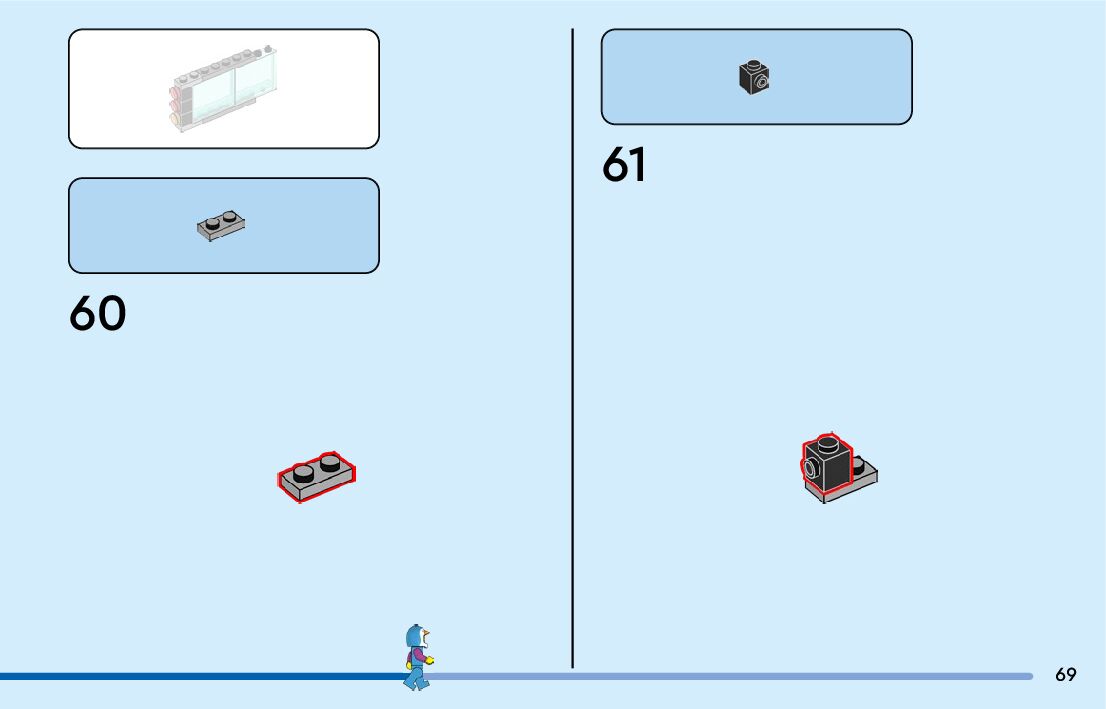 60

61

69