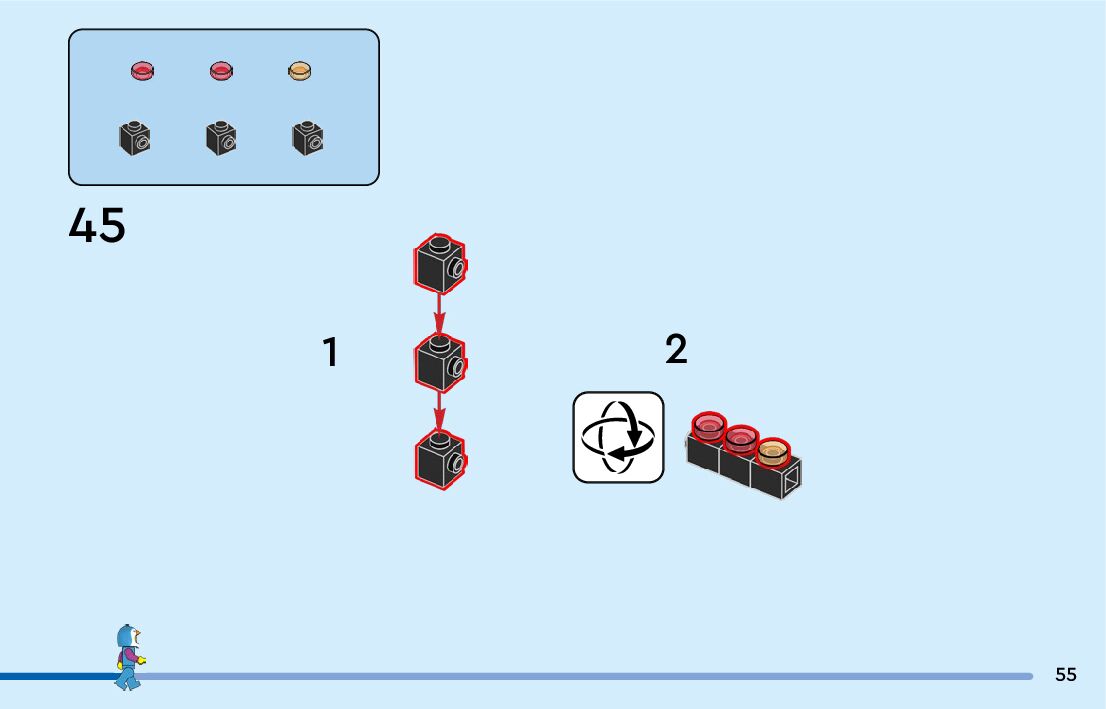 45

1

2

55