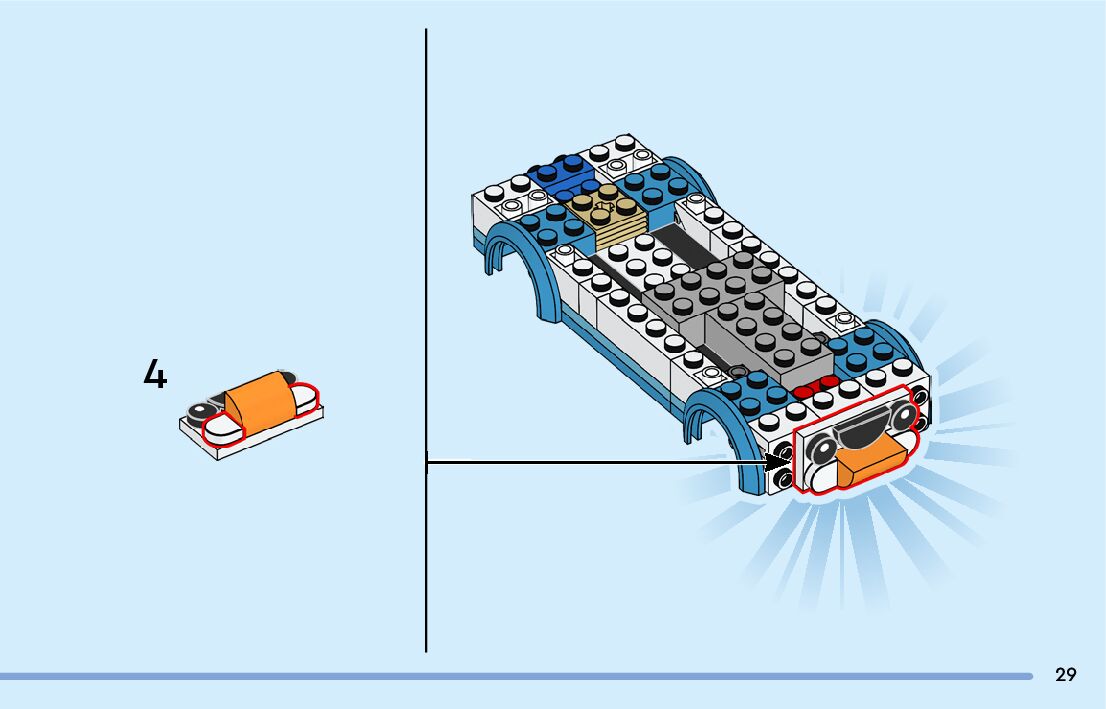 4

29