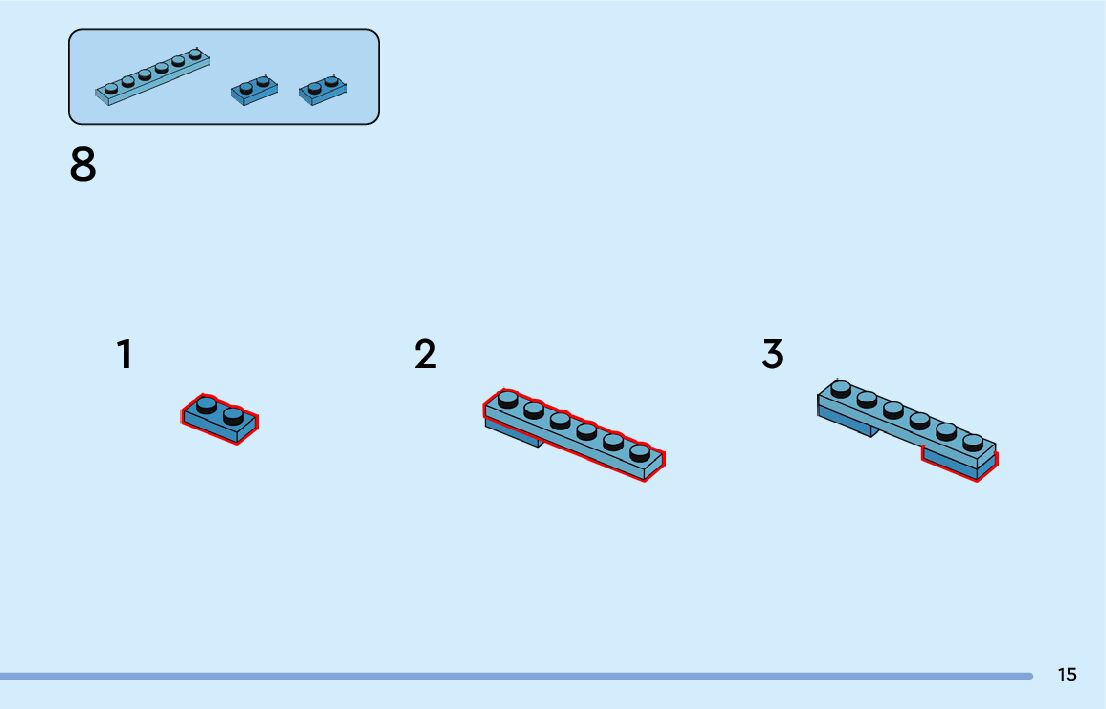 8

1

2

3

15