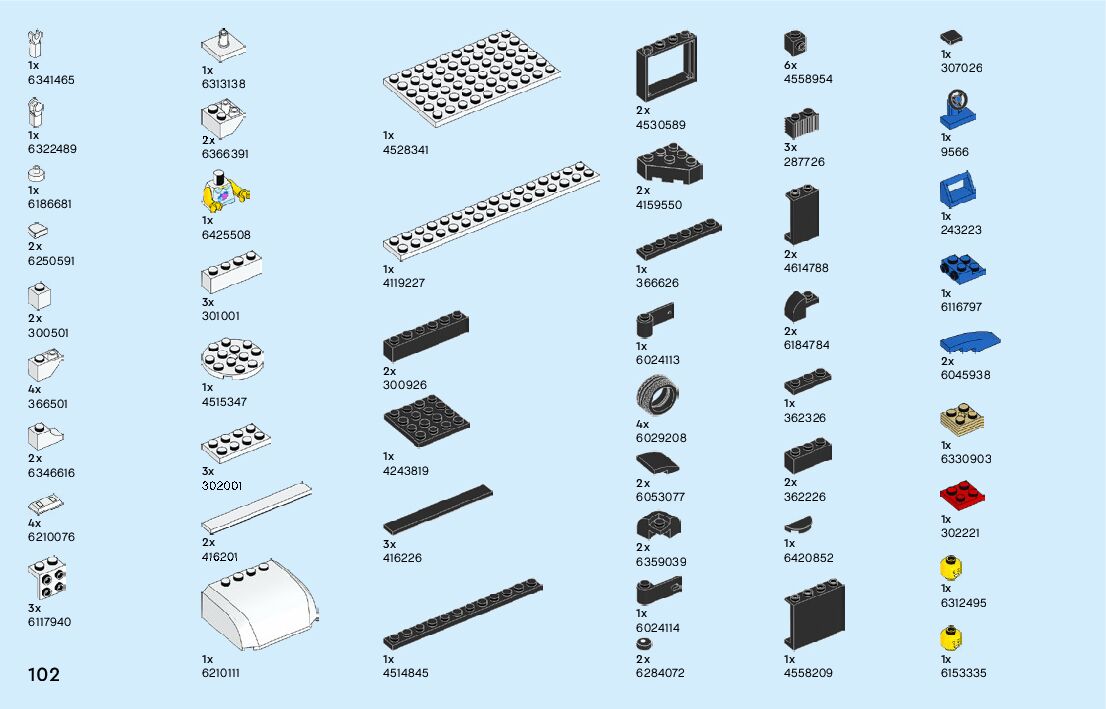 1x
6341465

1x
6322489

1x
6186681

2x
6250591

2x
300501

4x
366501

2x
6346616

4x
6210076

3x
6117940

102

1x
6313138

2x
6366391

1x
6425508

3x
301001

1x
4515347

3x
302001

2x
416201

1x
6210111

1x
4528341

1x
4119227

2x
300926

1x
4243819

3x
416226

1x
4514845

2x
4530589

2x
4159550

1x
366626

1x
6024113

4x
6029208

2x
6053077

2x
6359039

1x
6024114

2x
6284072

6x
4558954

3x
287726

2x
4614788

2x
6184784

1x
362326

2x
362226

1x
6420852

1x
4558209

1x
307026

1x
9566

1x
243223

1x
6116797

2x
6045938

1x
6330903

1x
302221

1x
6312495

1x
6153335