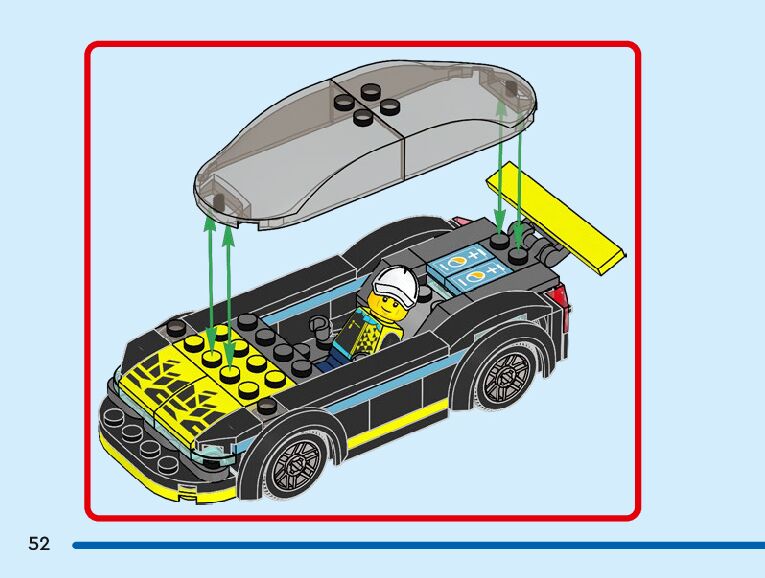 52