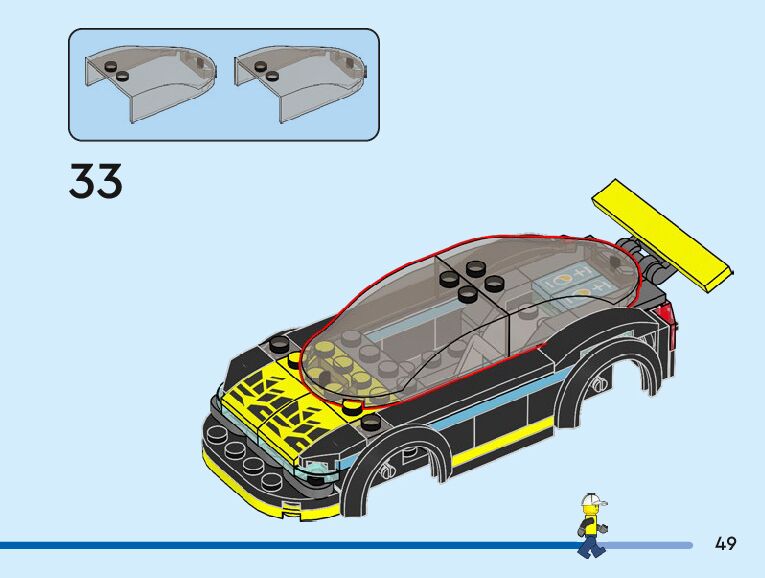 33

49