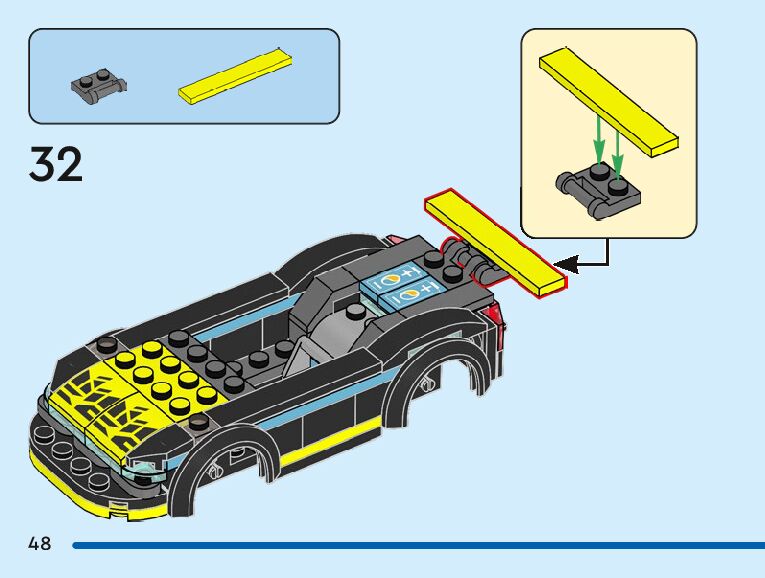 32

48