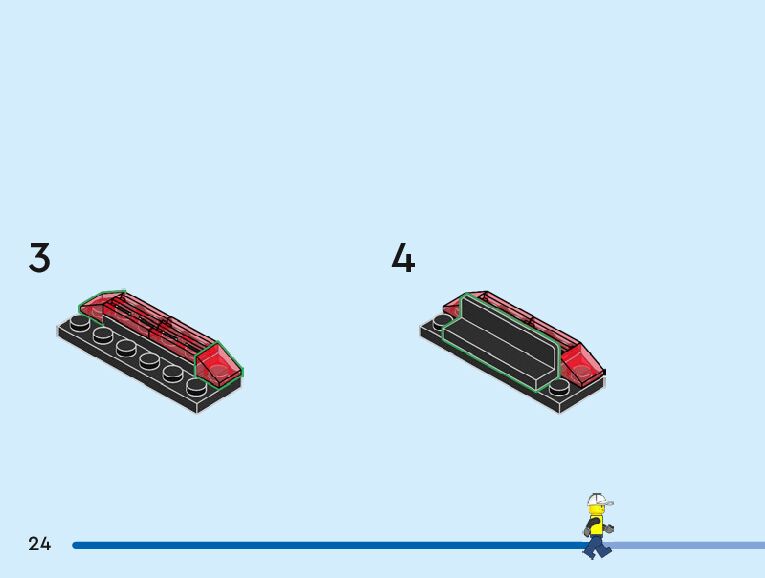 3

4

24