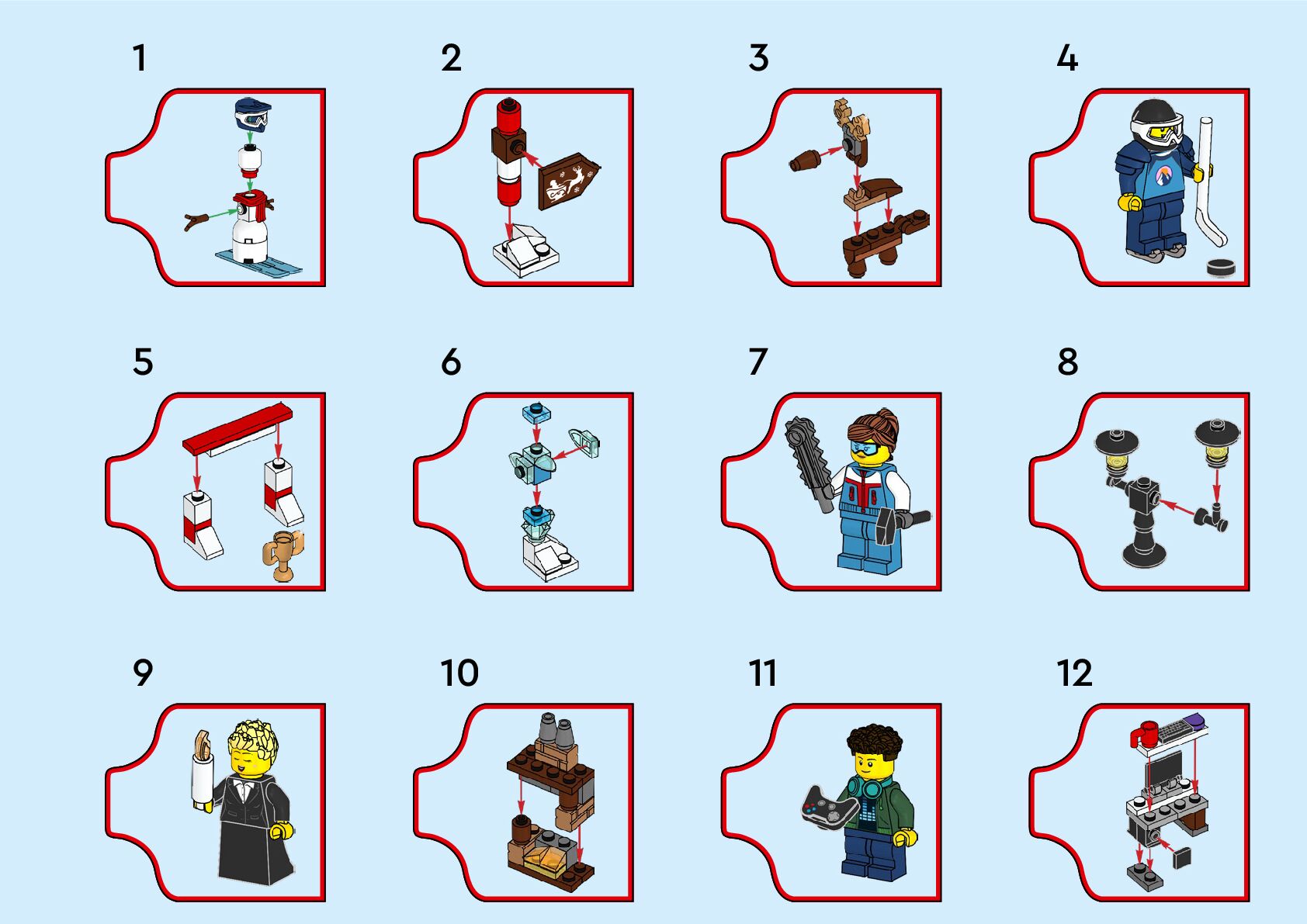 1

2

3

4

5

6

7

8

9

10

11

12