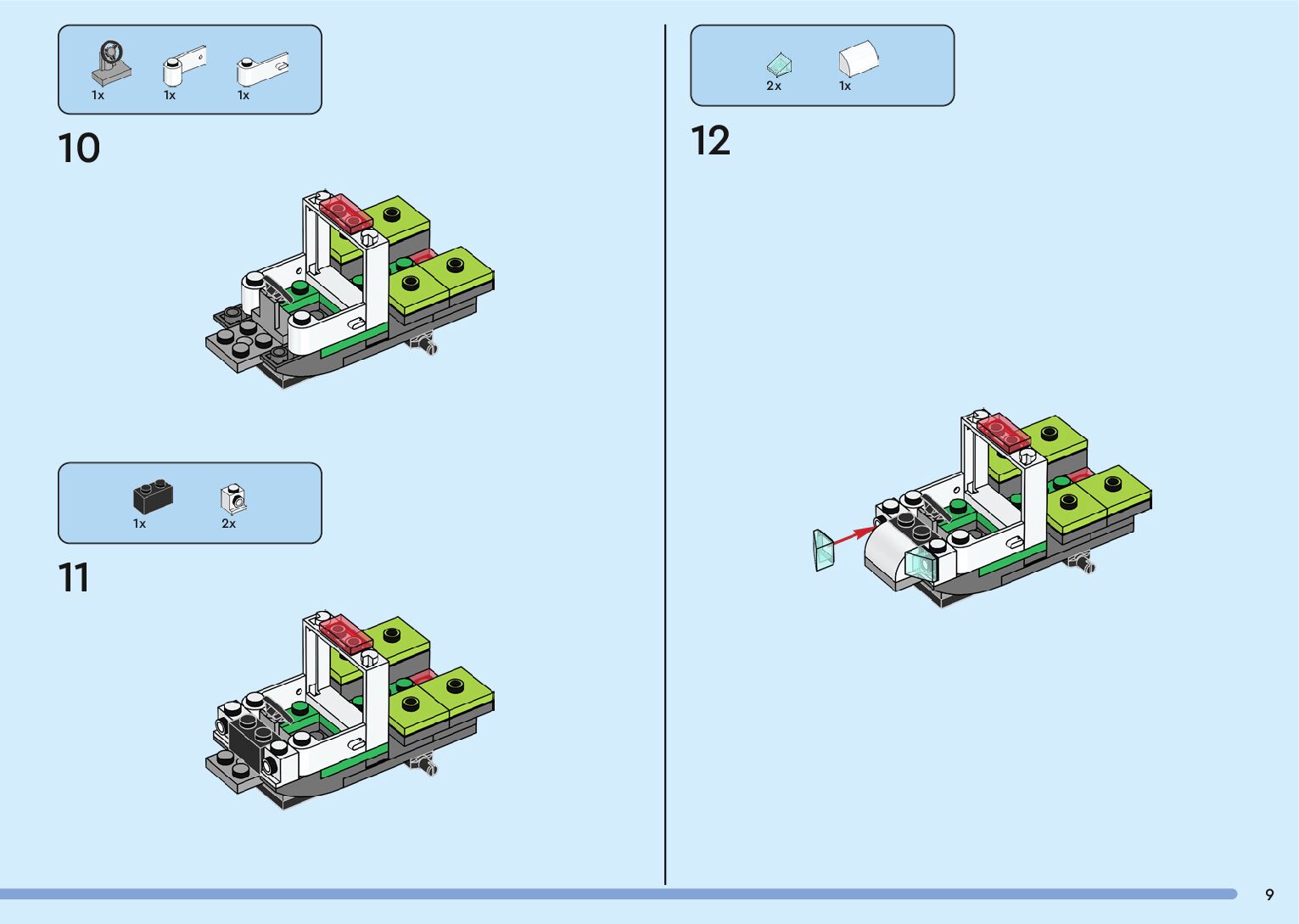 1x 1x 1x

10

1x 2x

11

2x 1x

12

9