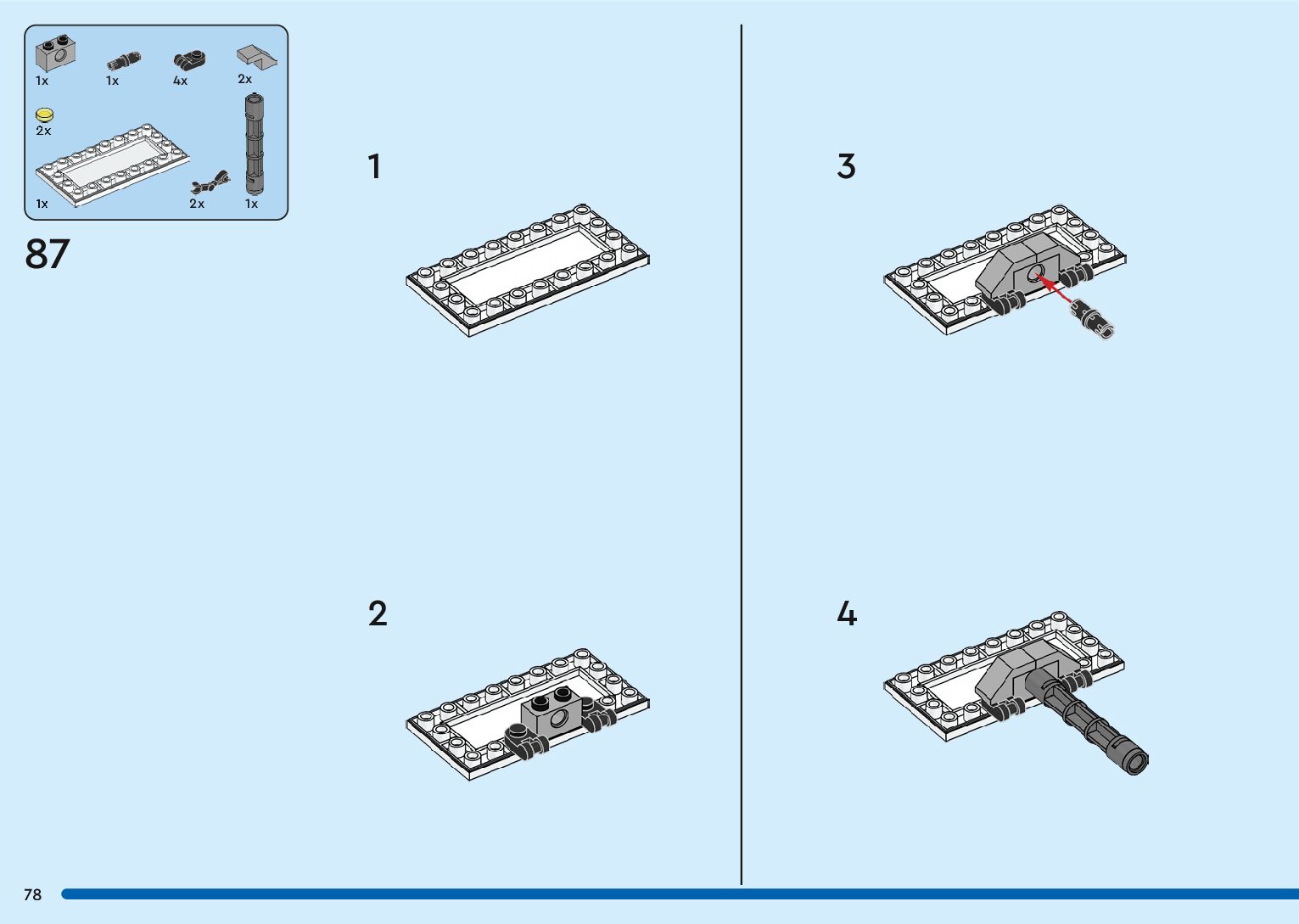 1x 1x 4x 2x
2x
1x 2x 1x

87

1

2

3

4

78