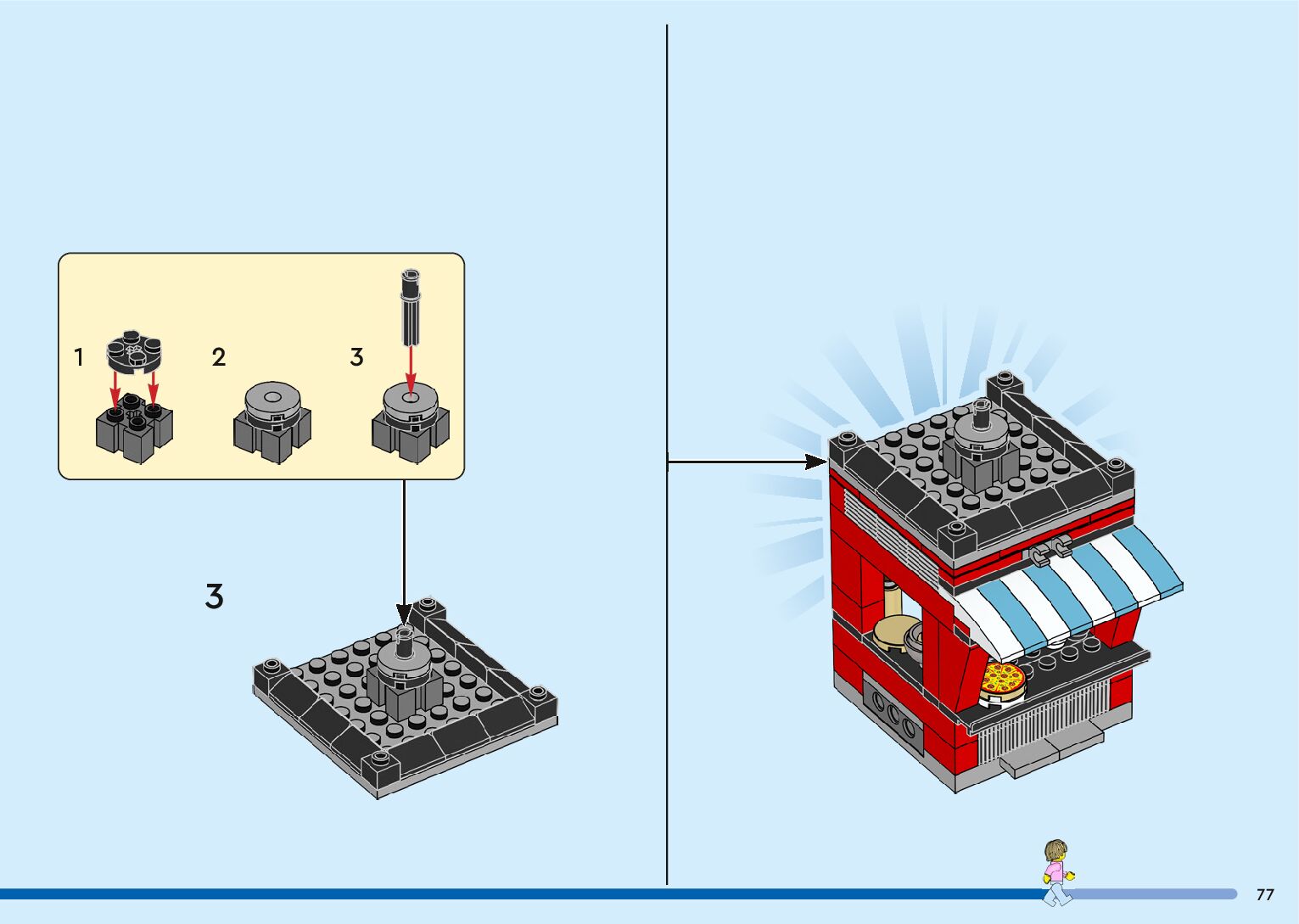 1
2
3
3
77