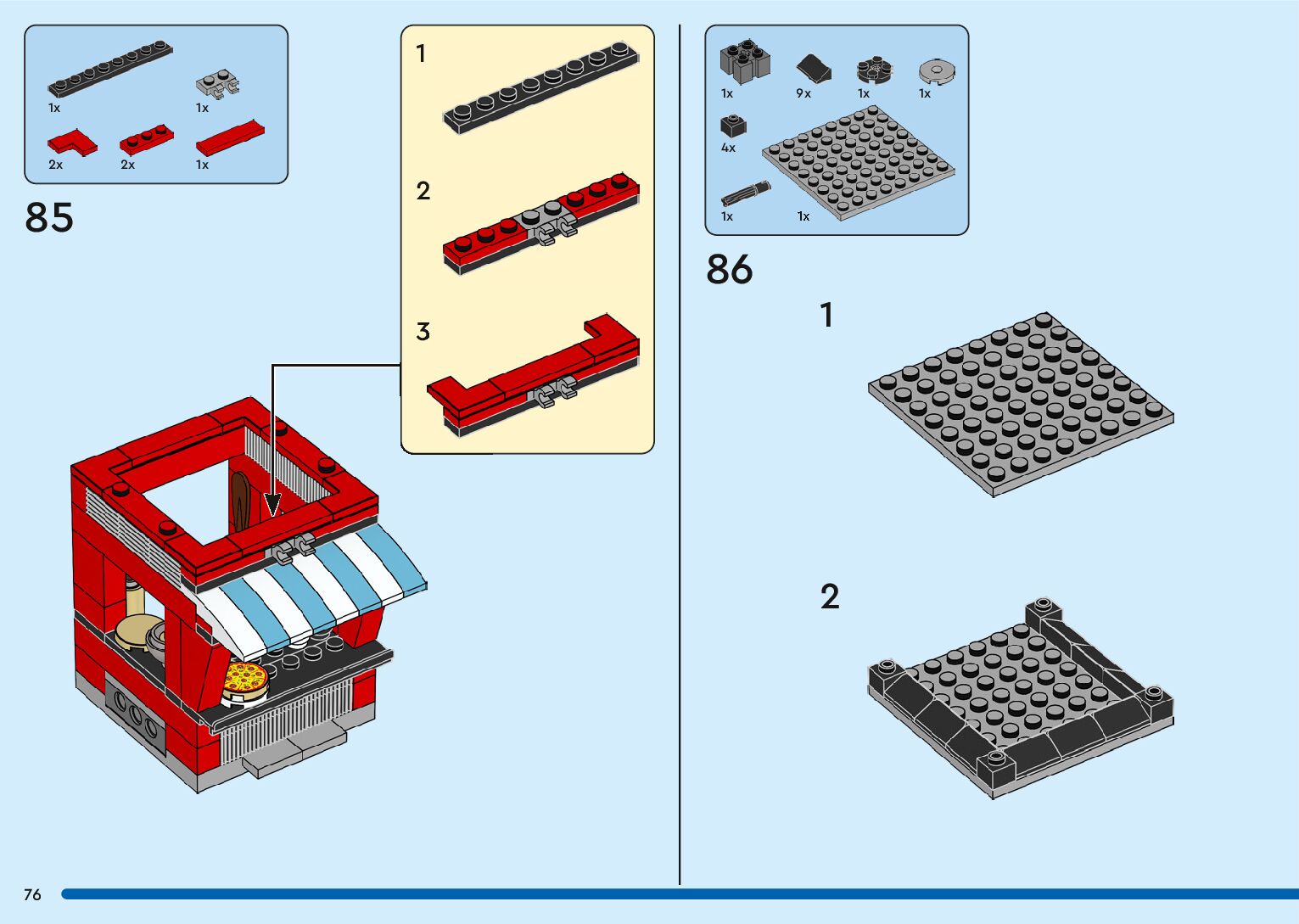 1x
1x
2x
2x
1x

85

1

2

3

1x
9x
1x
1x
4x
1x
1x

86

1

2

76