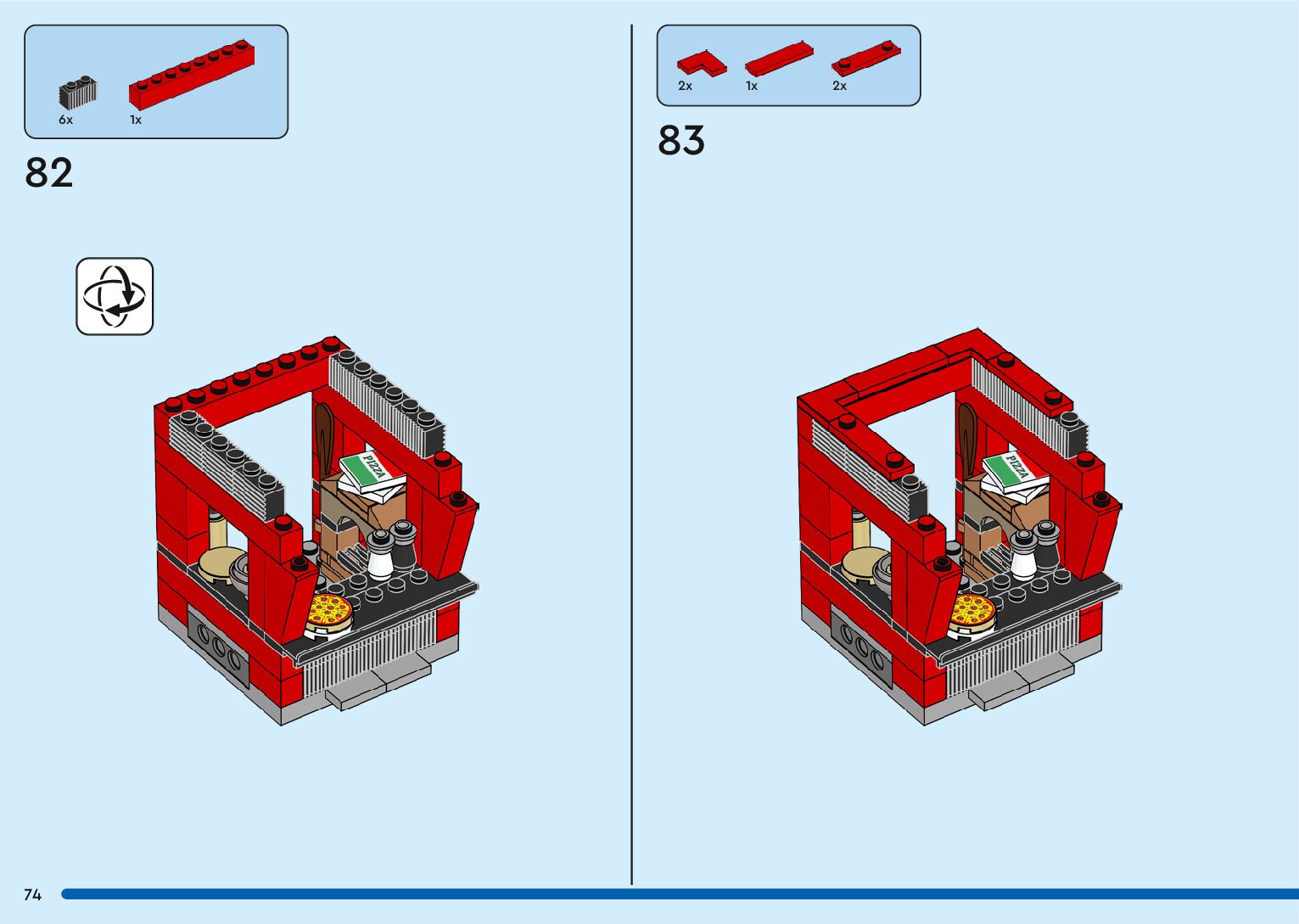 6x 1x

82

PIZZA

2x 1x 2x

83

PIZZA

74