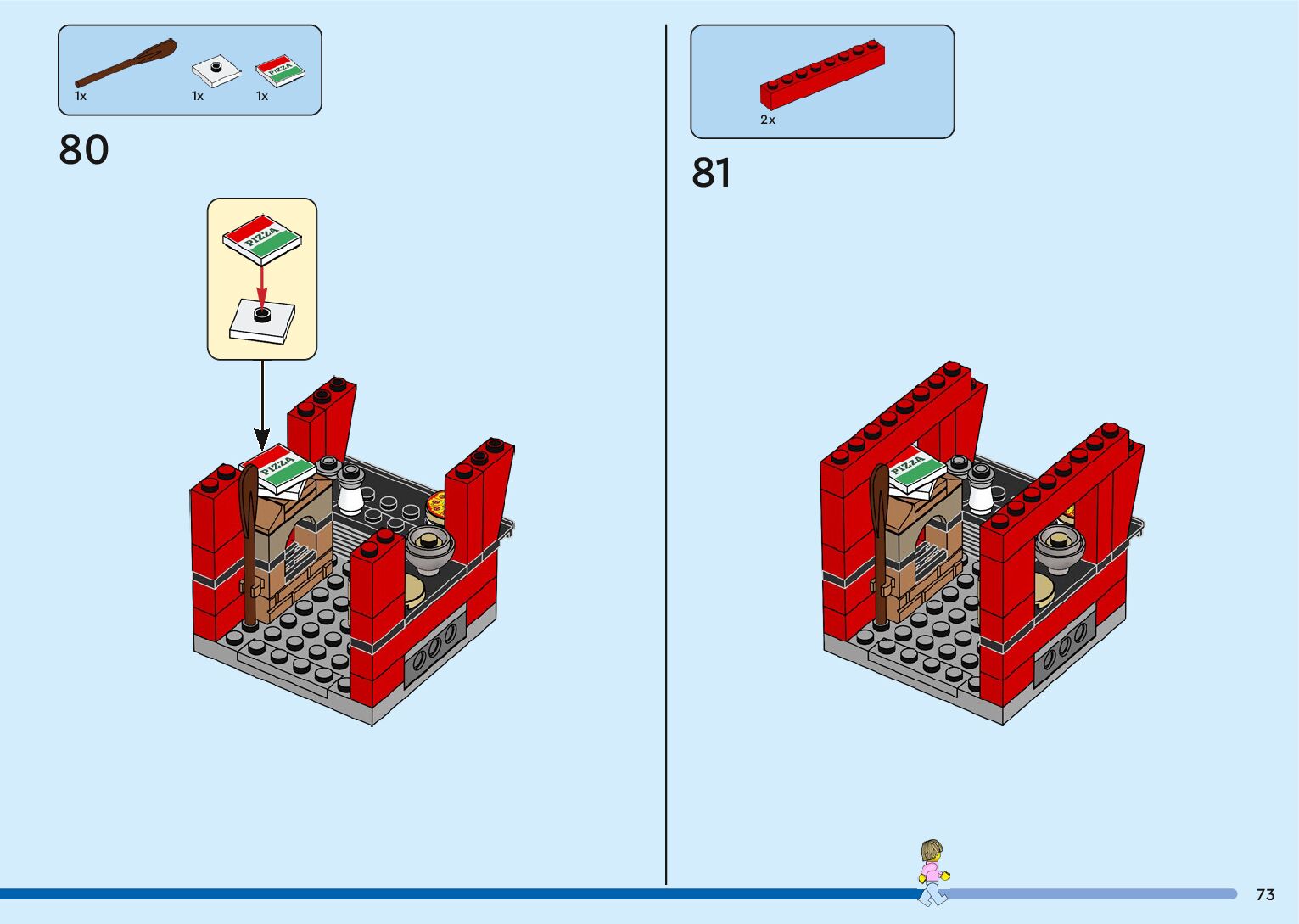 1x 1x PIZZA 1x

80

PIZZA

PIZZA

2x

81

PIZZA

73