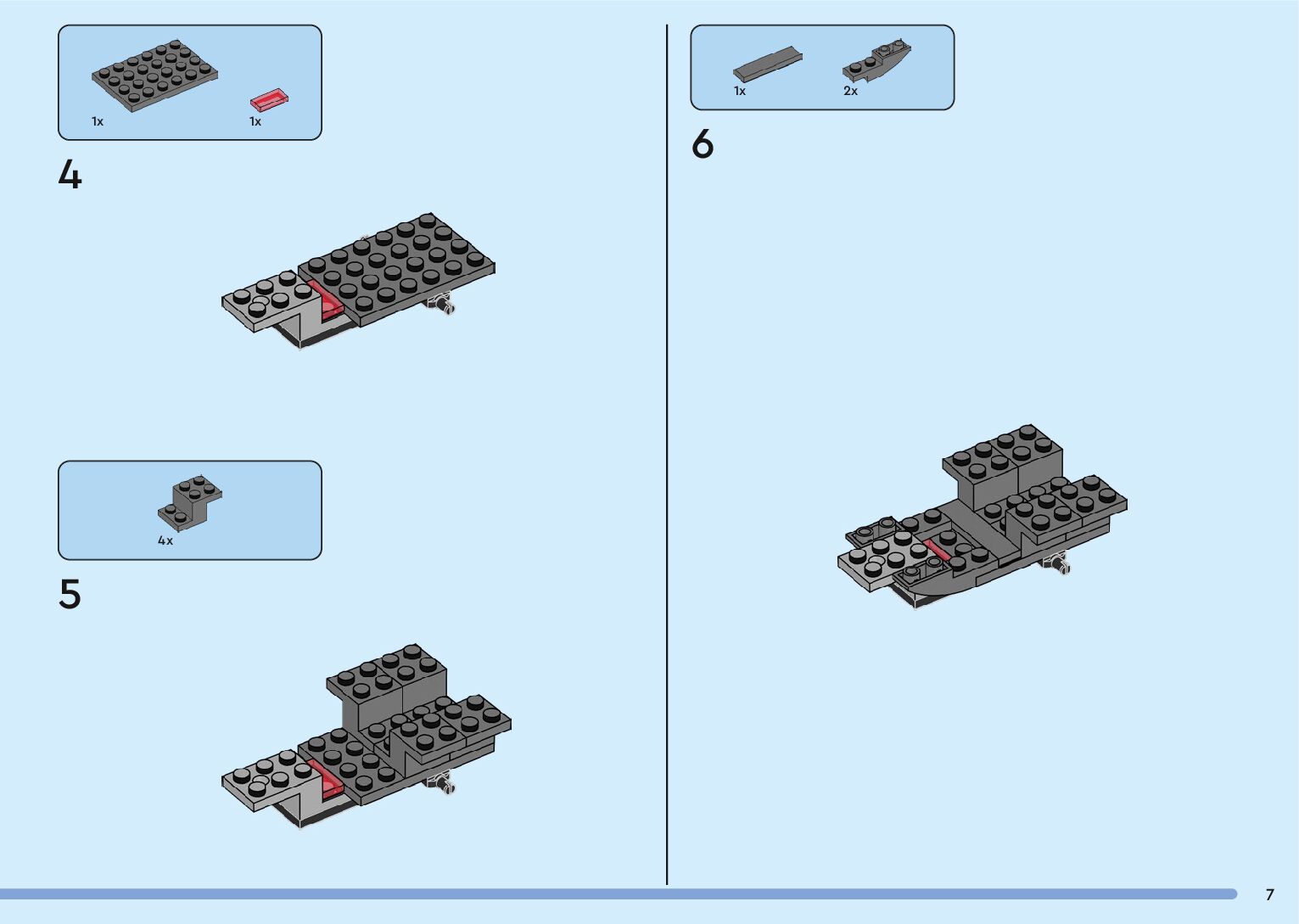 1x
1x

4

4x

5

1x
2x

6

7