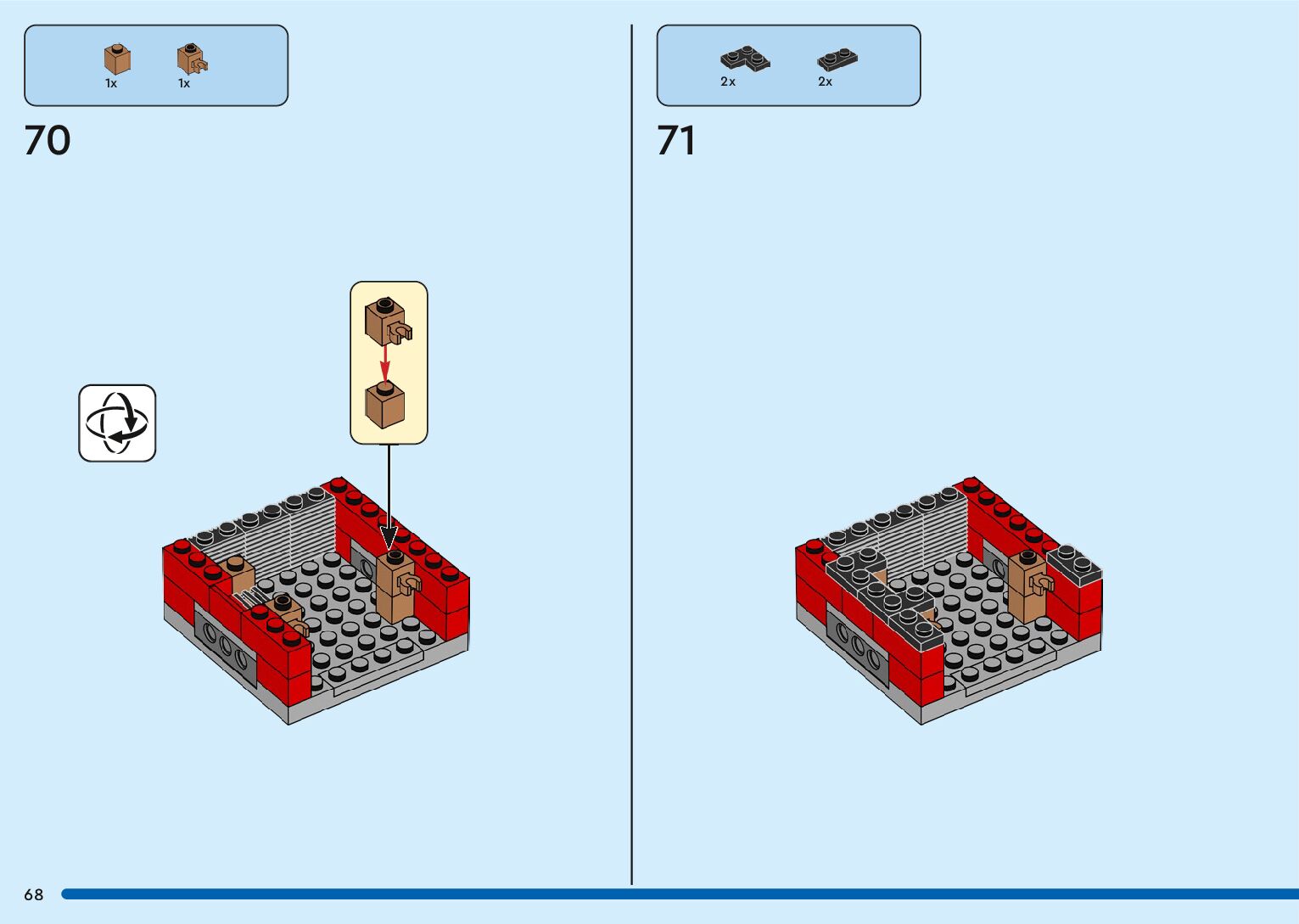 1x 1x

70

2x 2x

71

68