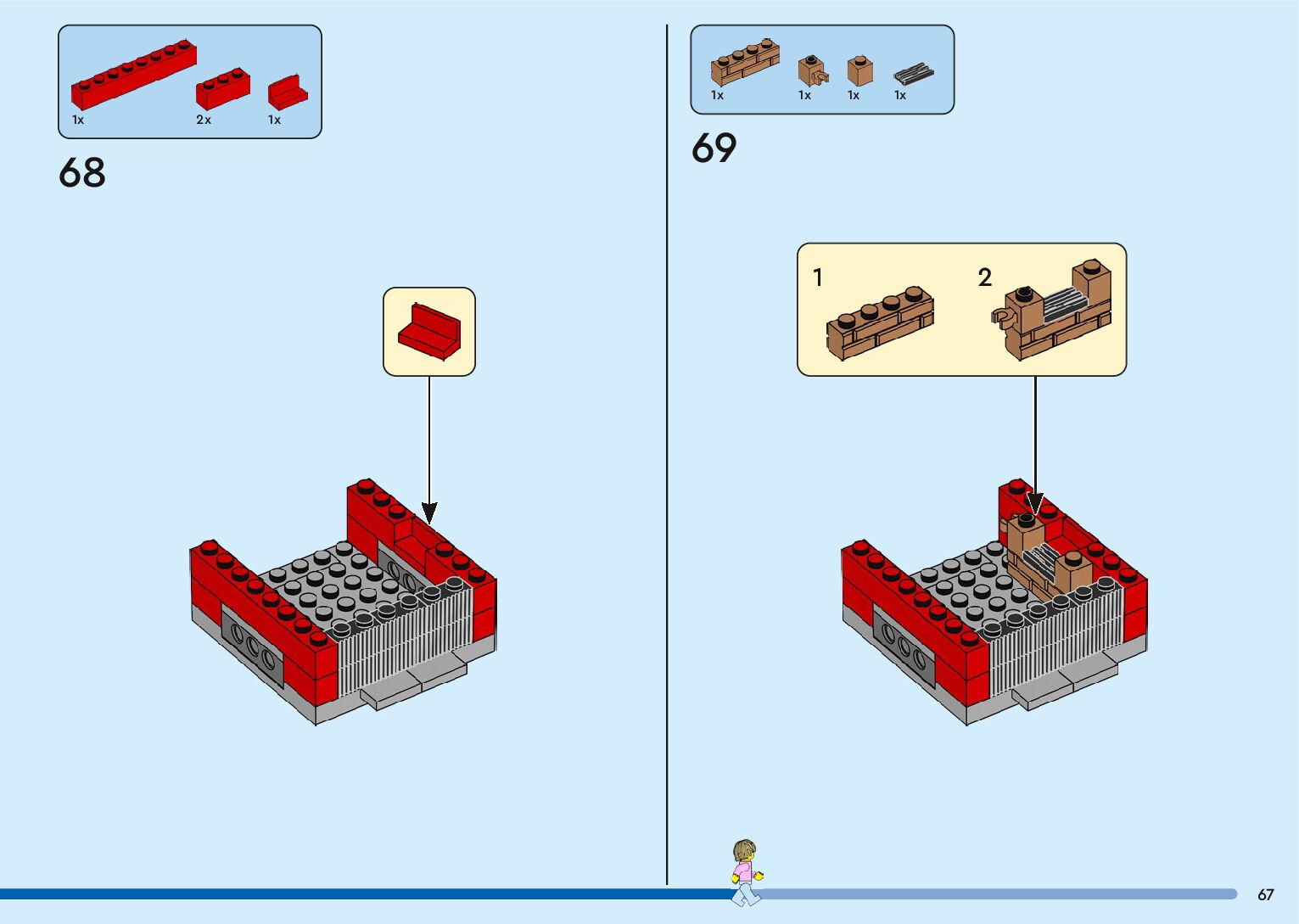 1x 2x 1x

68

1x 1x 1x 1x

69

1

2

67