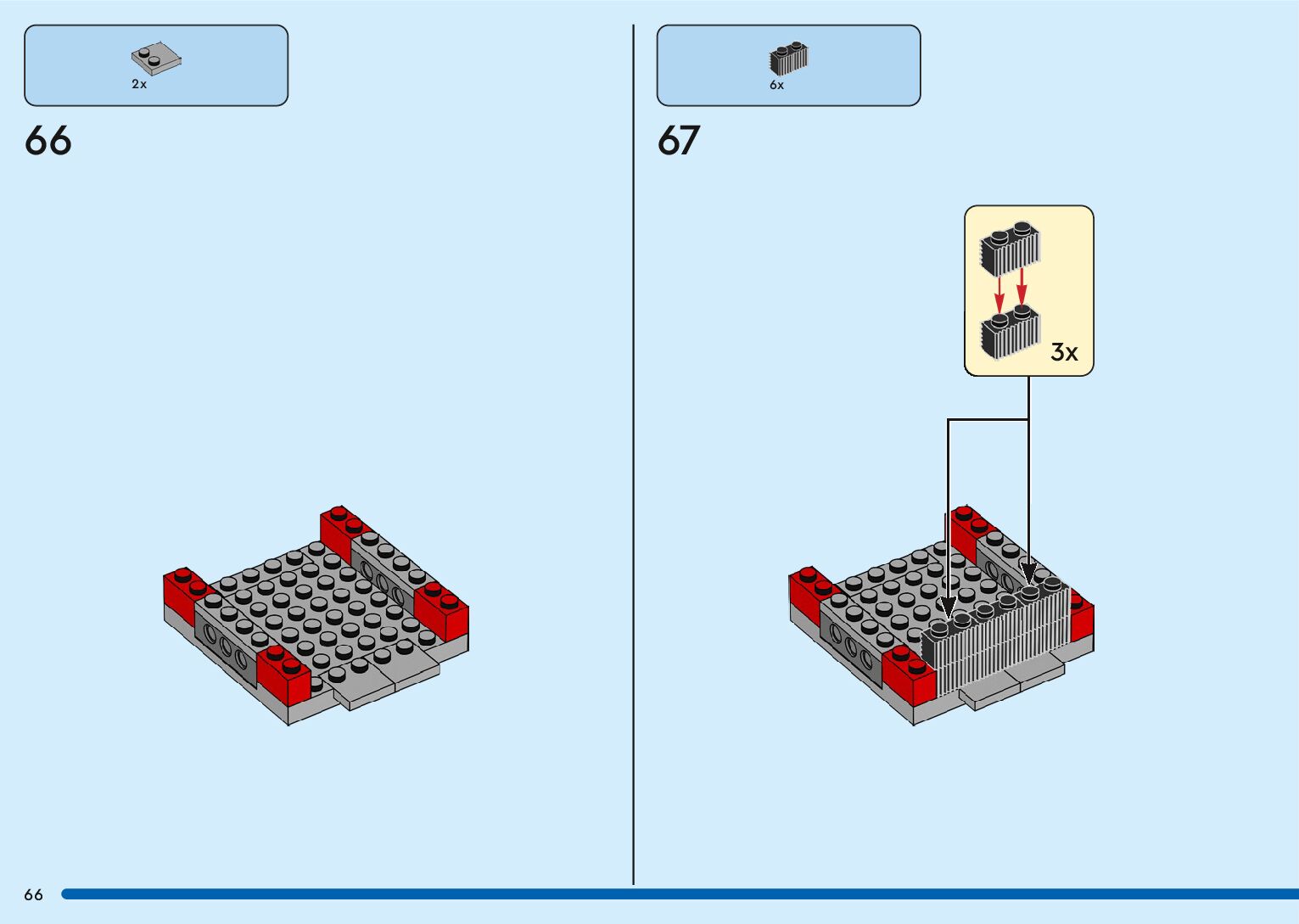 2x

66

6x

67

3x

66