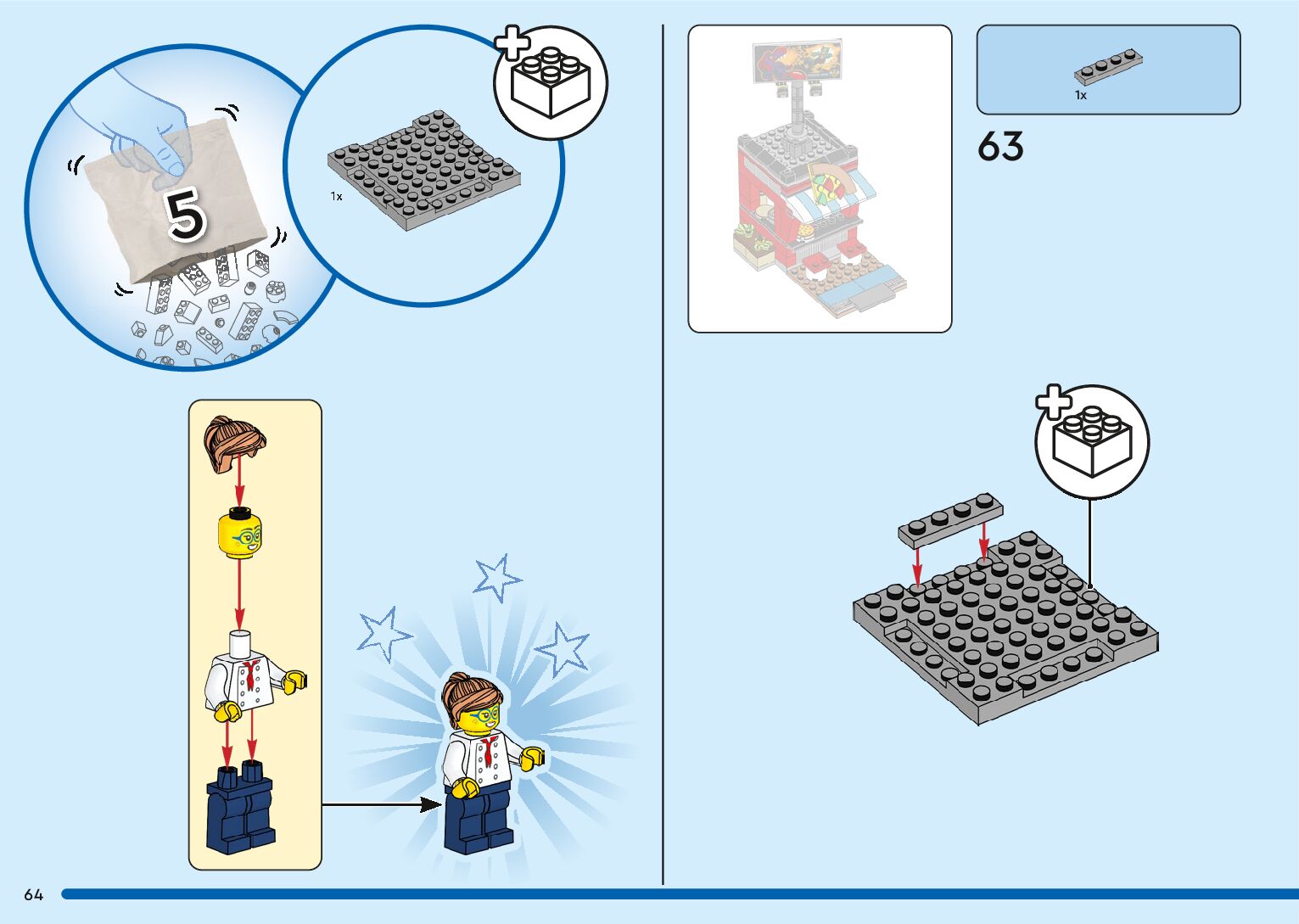 5

1x

1x

63

64