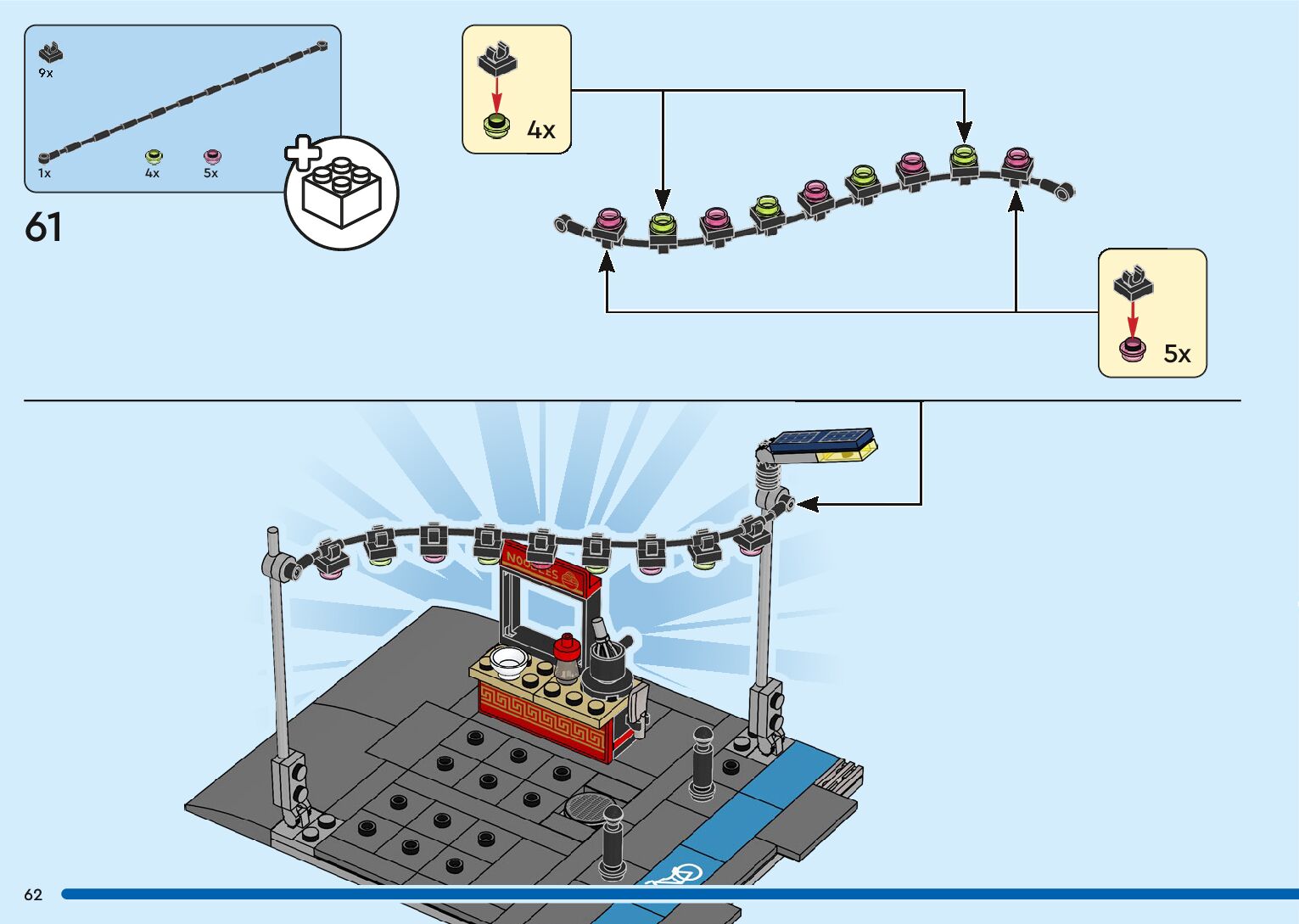 9x
1x
4x
5x

61

4x

5x

NOODLES

62