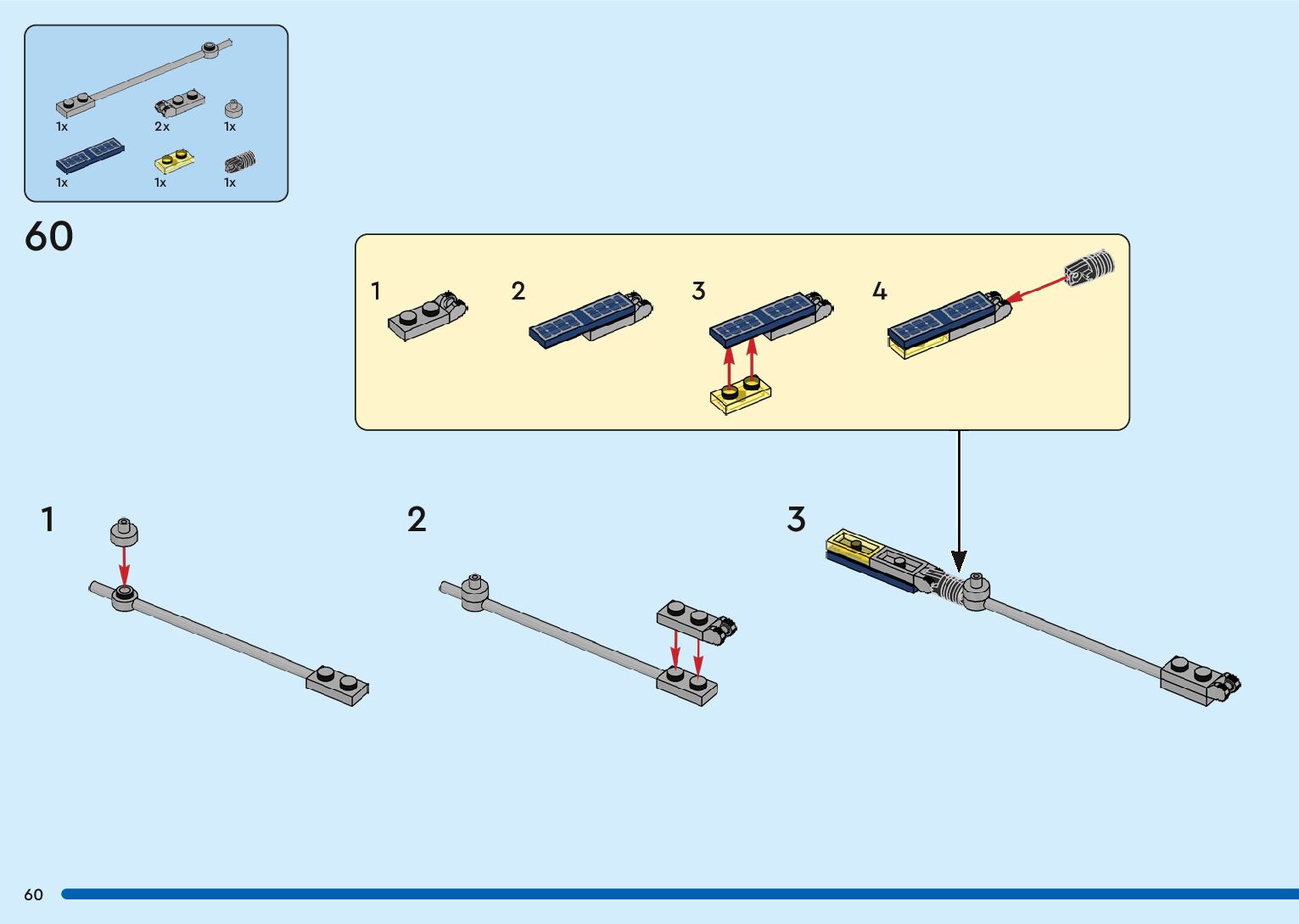 1x 2x 1x
1x 1x 1x

60

1 2 3 4

1

2

3

60