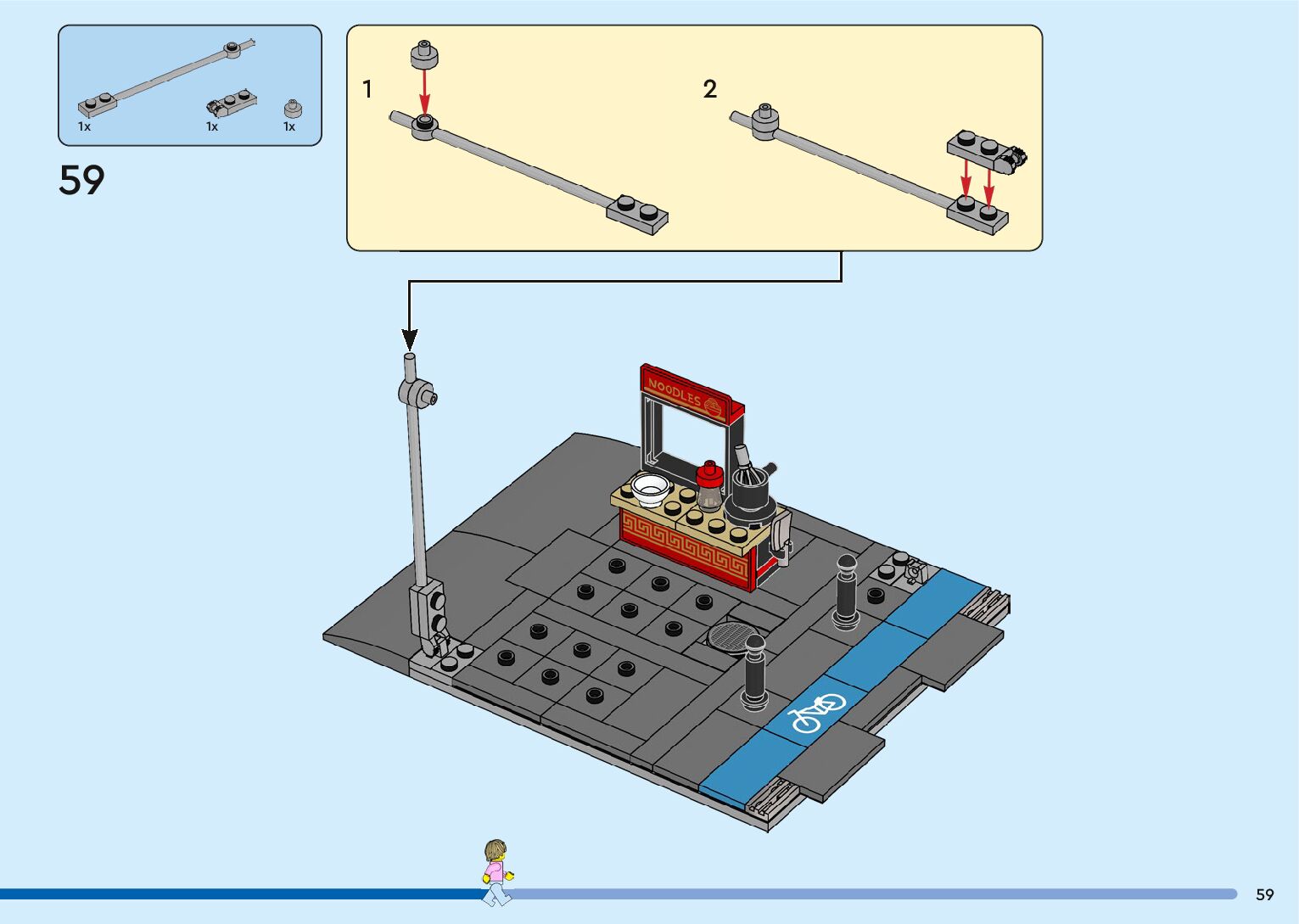 1x
1x
1x

59

1

2

NOODLES

59