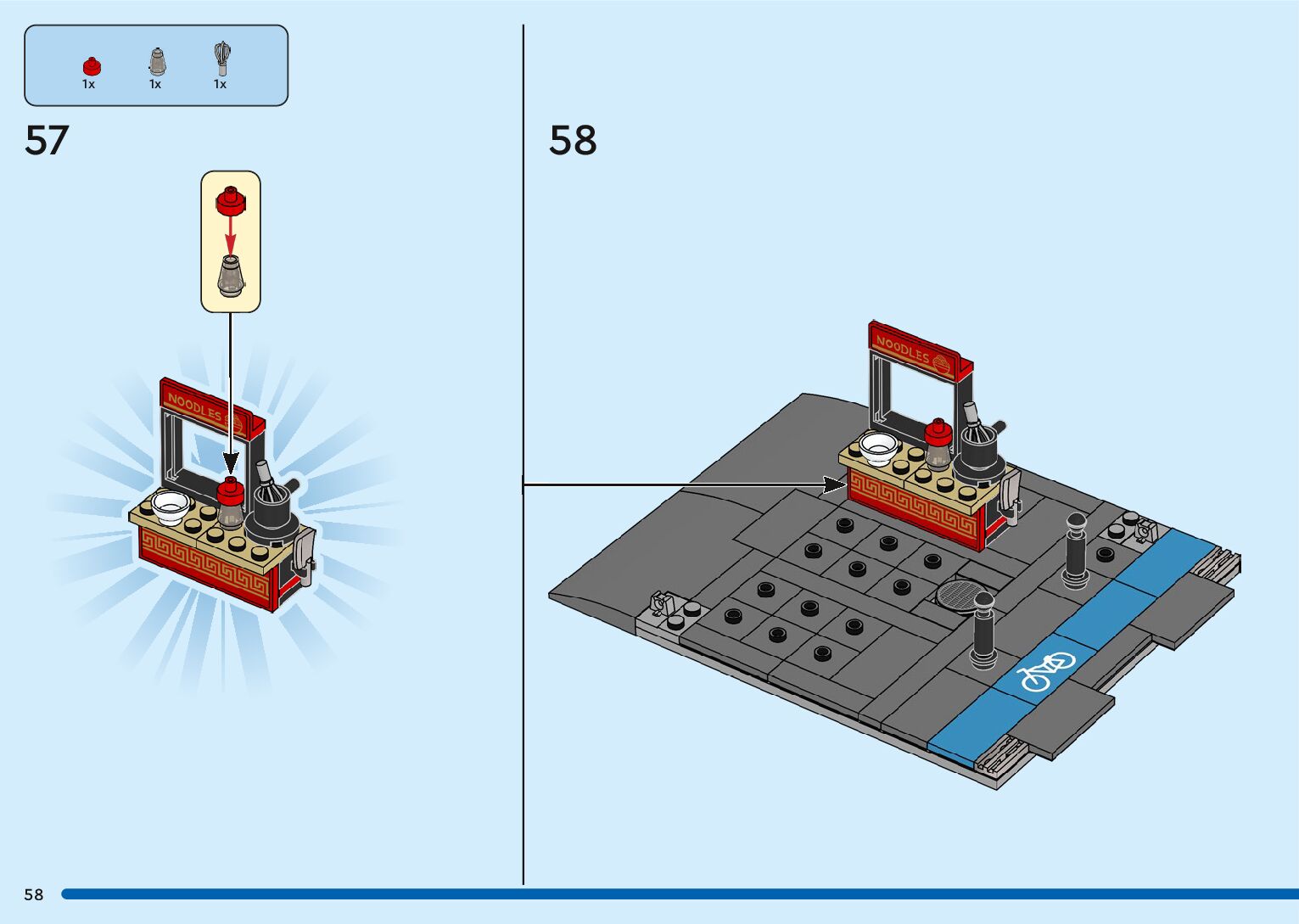 1x
1x
1x

57

NOODLES

58

NOODLES

58