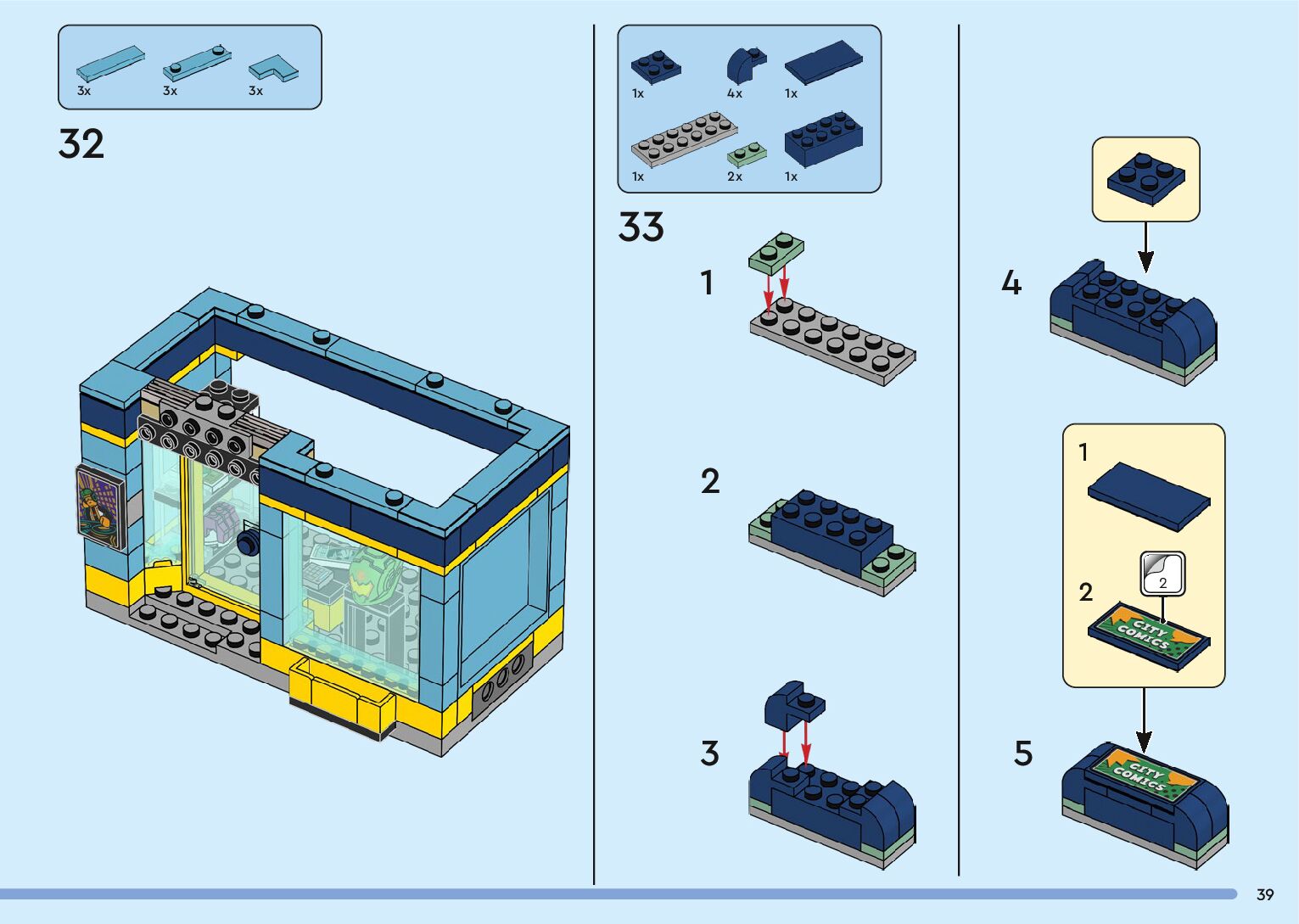 3x 3x 3x

32

1x 4x 1x

1x 2x 1x

33

1

2

3

4

1

2

2

CITY COMICS

5

CITY COMICS

39