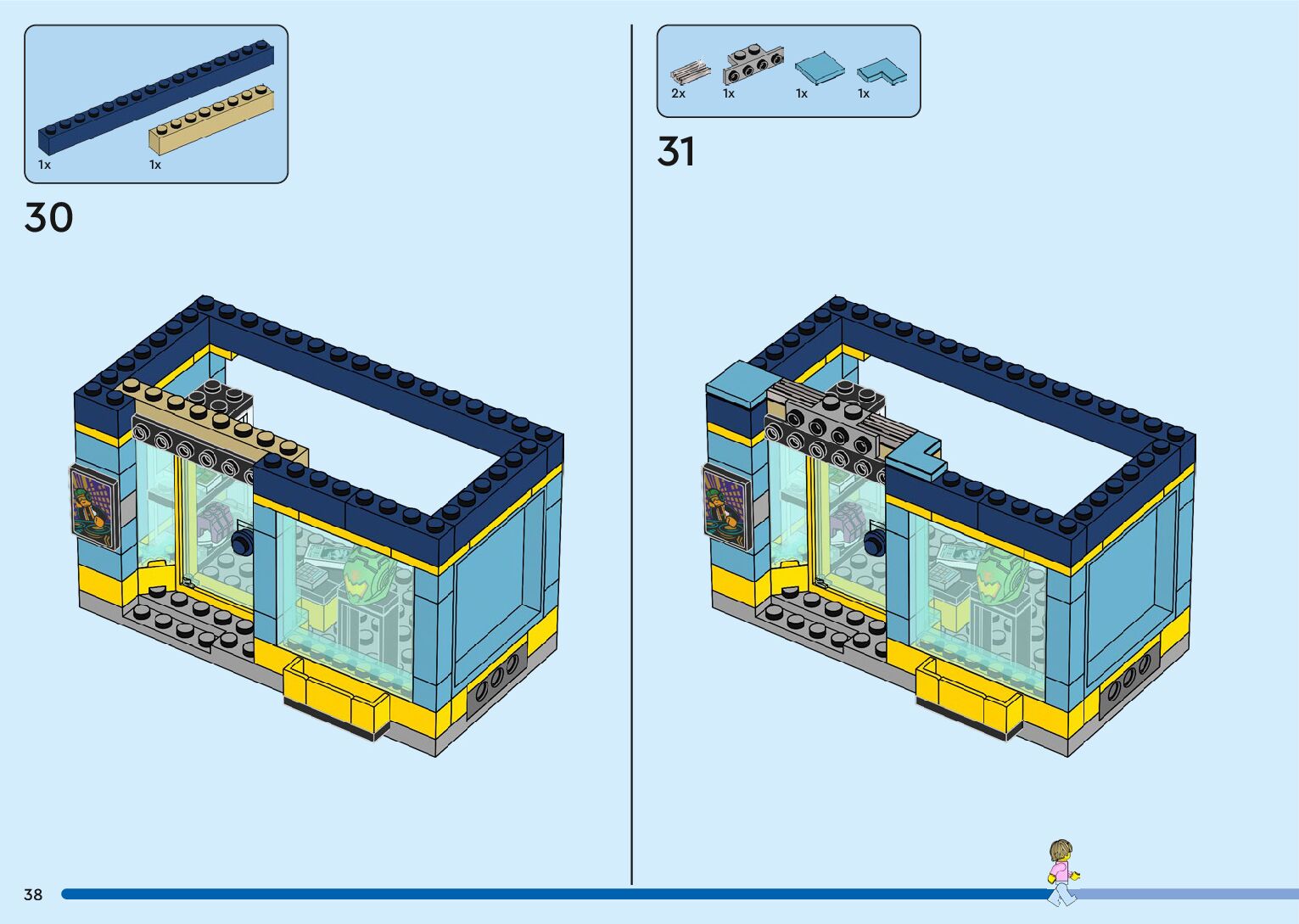 1x

1x

30

2x

1x

1x

1x

31

38