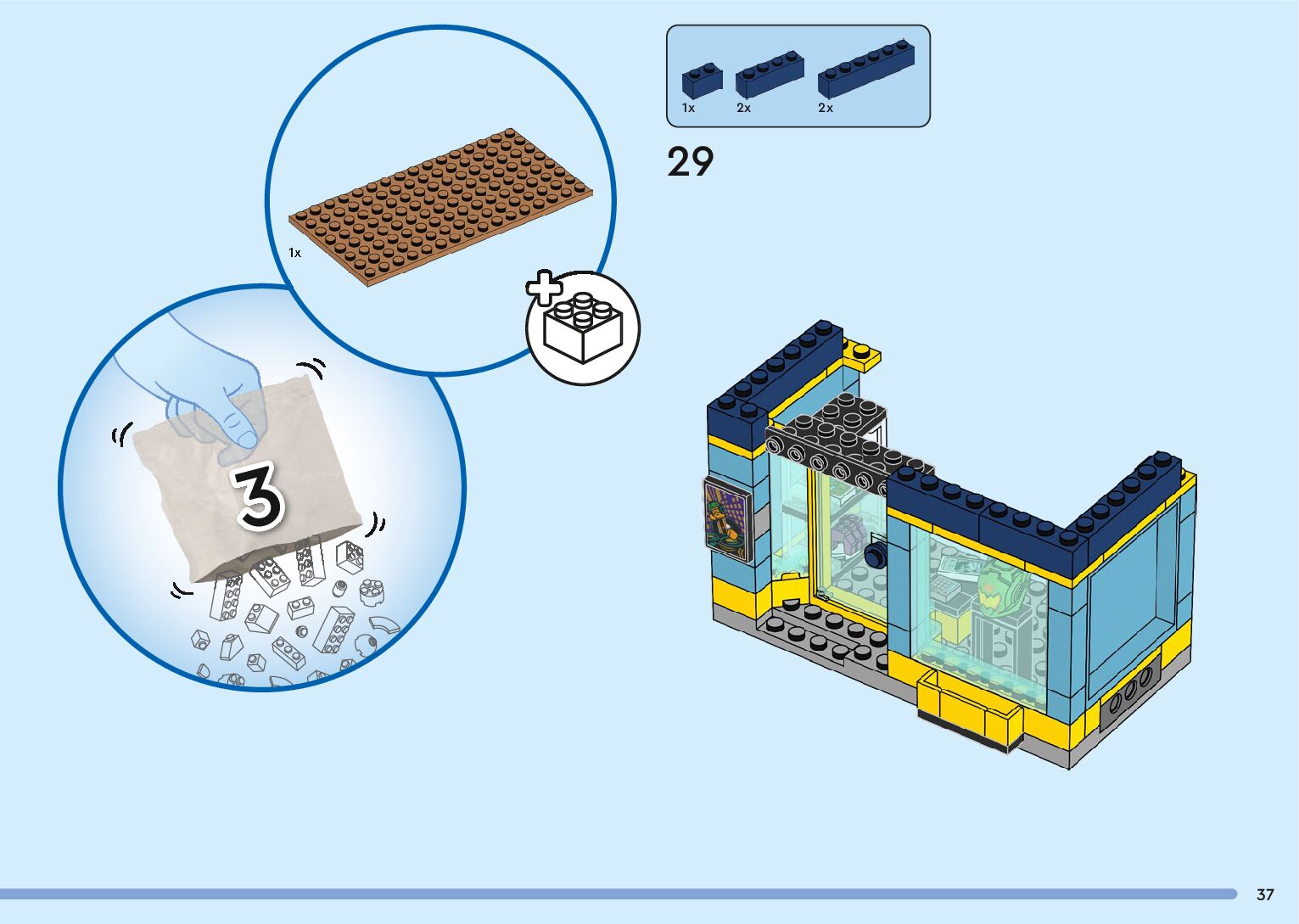 1x

3

1x 2x 2x

29

37