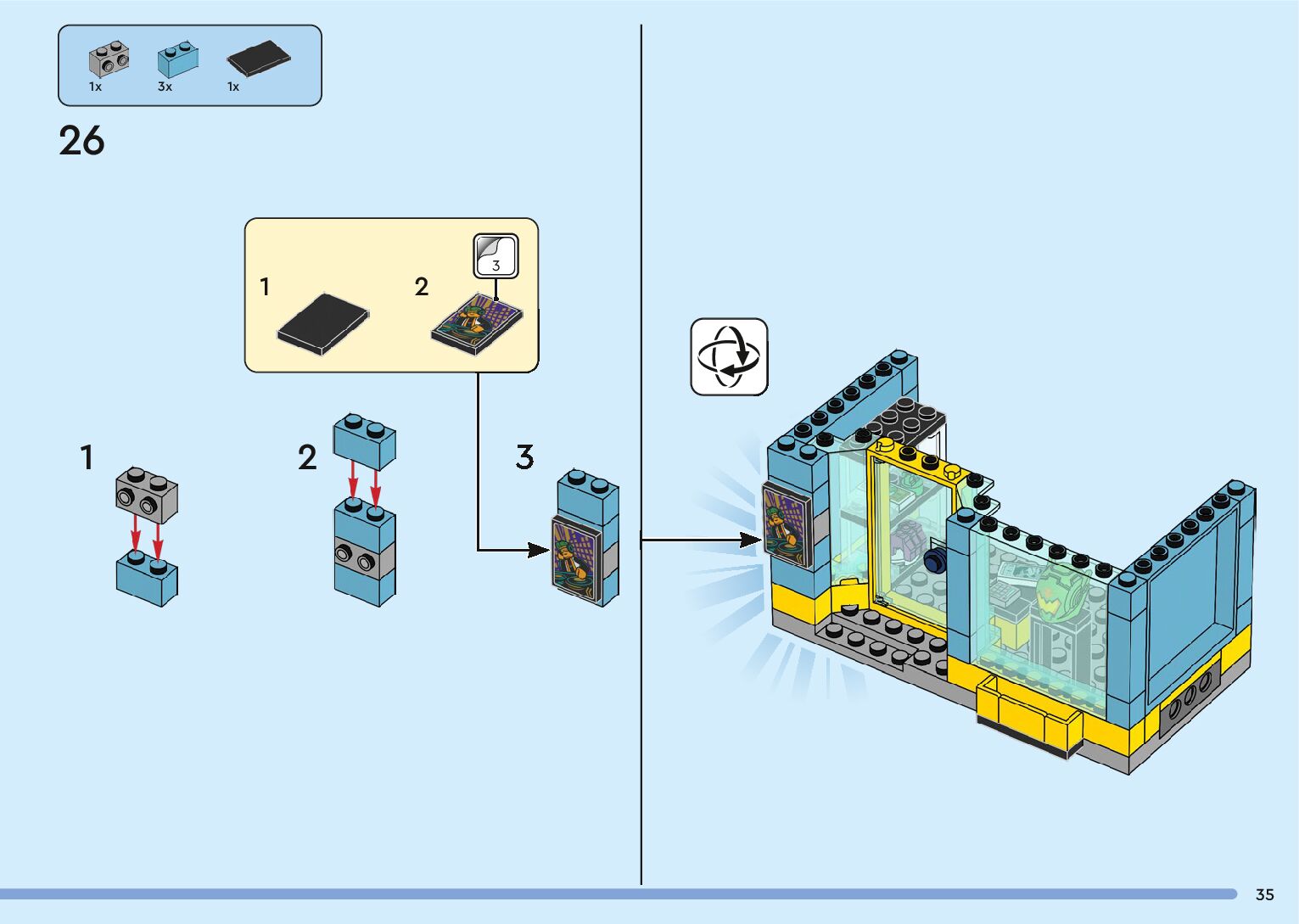 1x 3x 1x

26

1

2

3

1

2

3

35