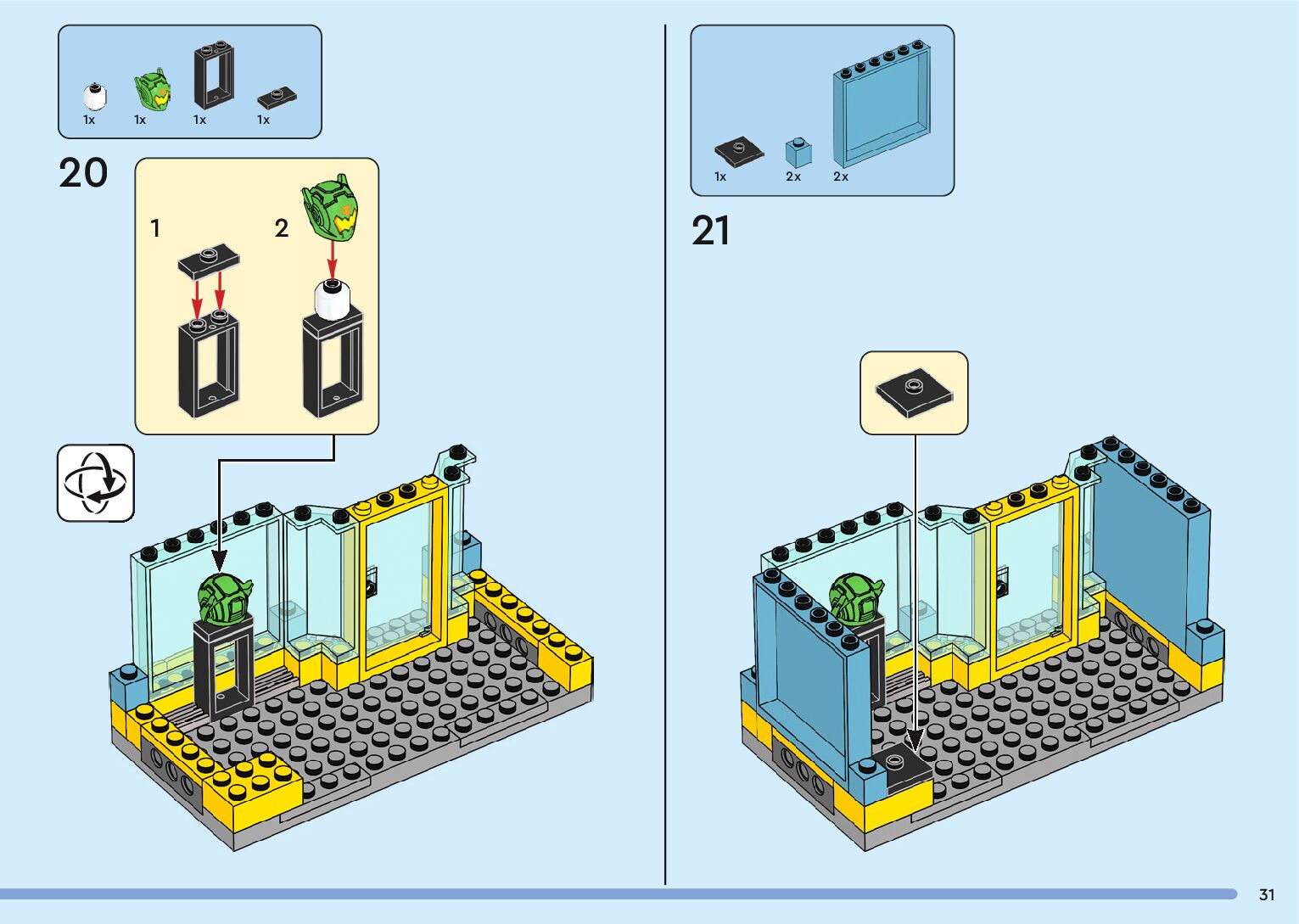 1x 1x 1x 1x

20

1

2

1x 2x 2x

21

31